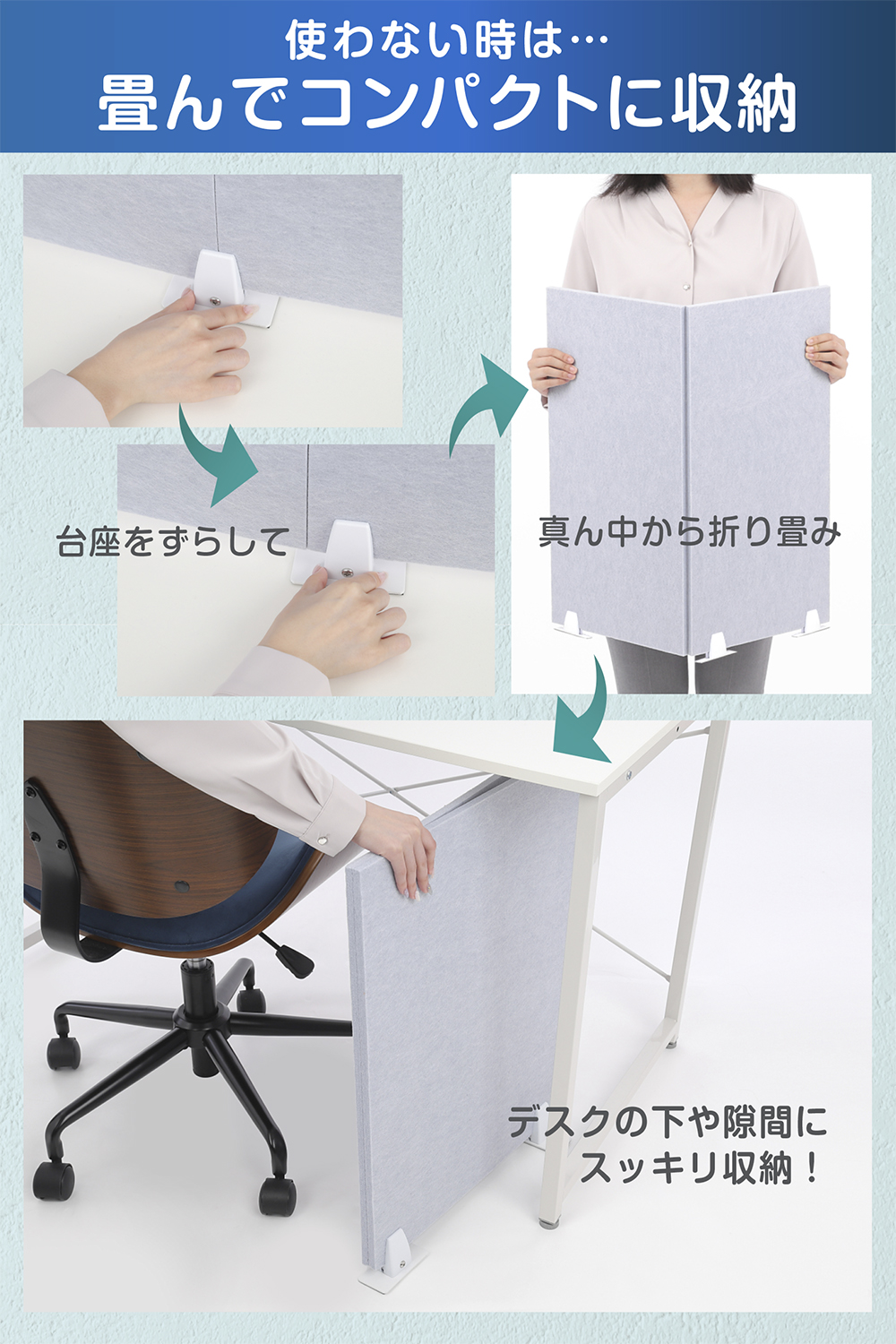 使わない時は…
畳んでコンパクトに収納

台座をずらして

真ん中から折り畳み

デスクの下や隙間に
スッキリ収納！