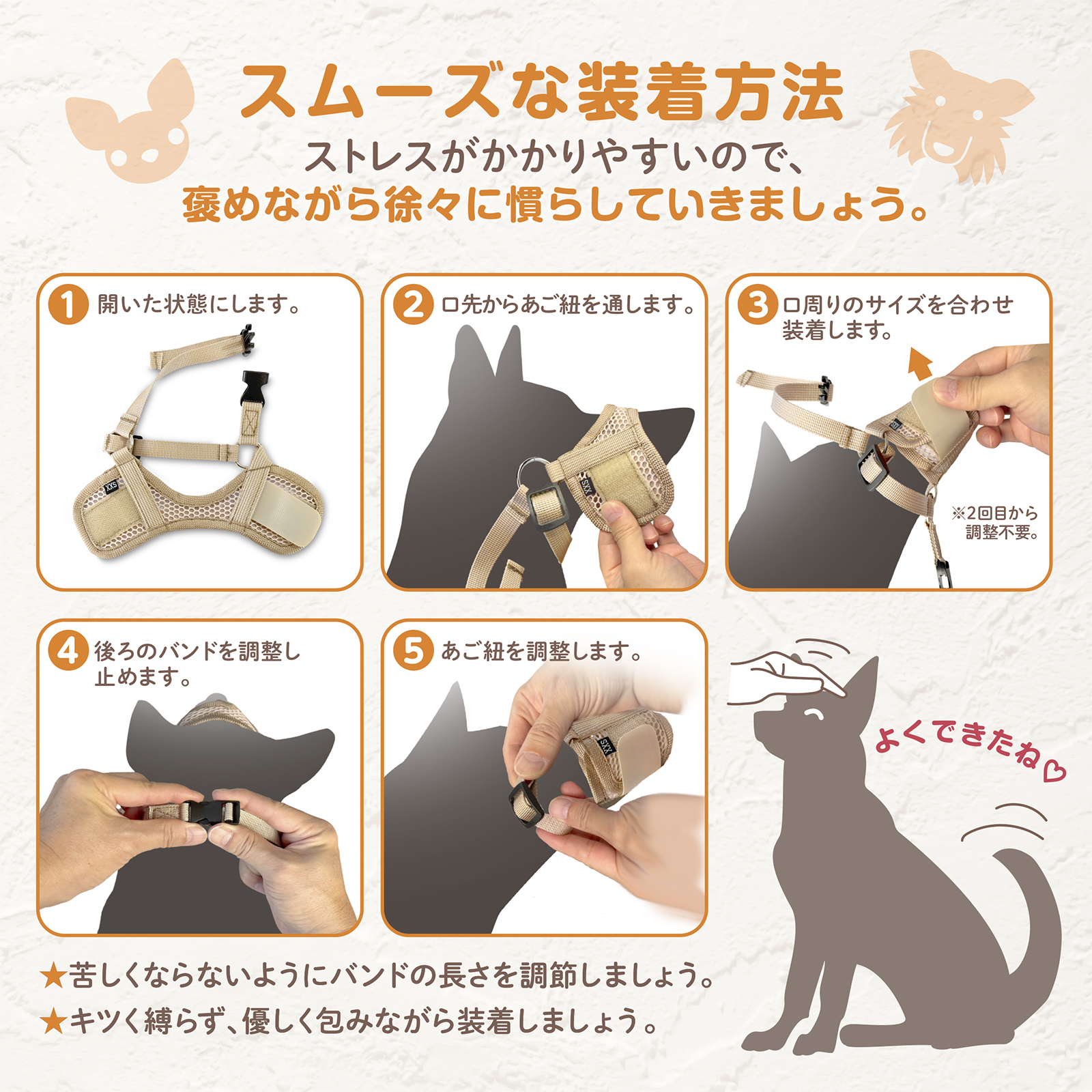 スムーズな装着方法

ストレスがかかりやすいので、
褒めながら徐々に慣らしていきましょう。

1 開いた状態にします。

XXS

2 口先からあご紐を通します。

XXS

3 口周りのサイズを合わせ装着します。

※2回目から調整不要。

4 後ろのバンドを調整し止めます。

5 あご紐を調整します。

XXS

よくできたね♡

★苦しくならないようにバンドの長さを調節しましょう。

★キツく縛らず、優しく包みながら装着しましょう。