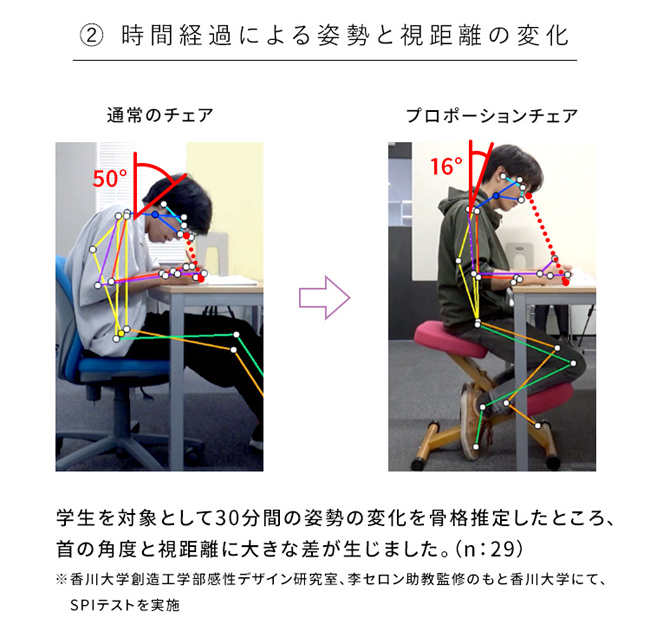 ② 時間経過による姿勢と視距離の変化

通常のチェア

50°

プロポーションチェア

16°

学生を対象として30分間の姿勢の変化を骨格推定したところ、首の角度と視距離に大きな差が生じました。(n：29)

※香川大学創造工学部感性デザイン研究室、李セロン助教監修のもと香川大学にて、SPIテストを実施