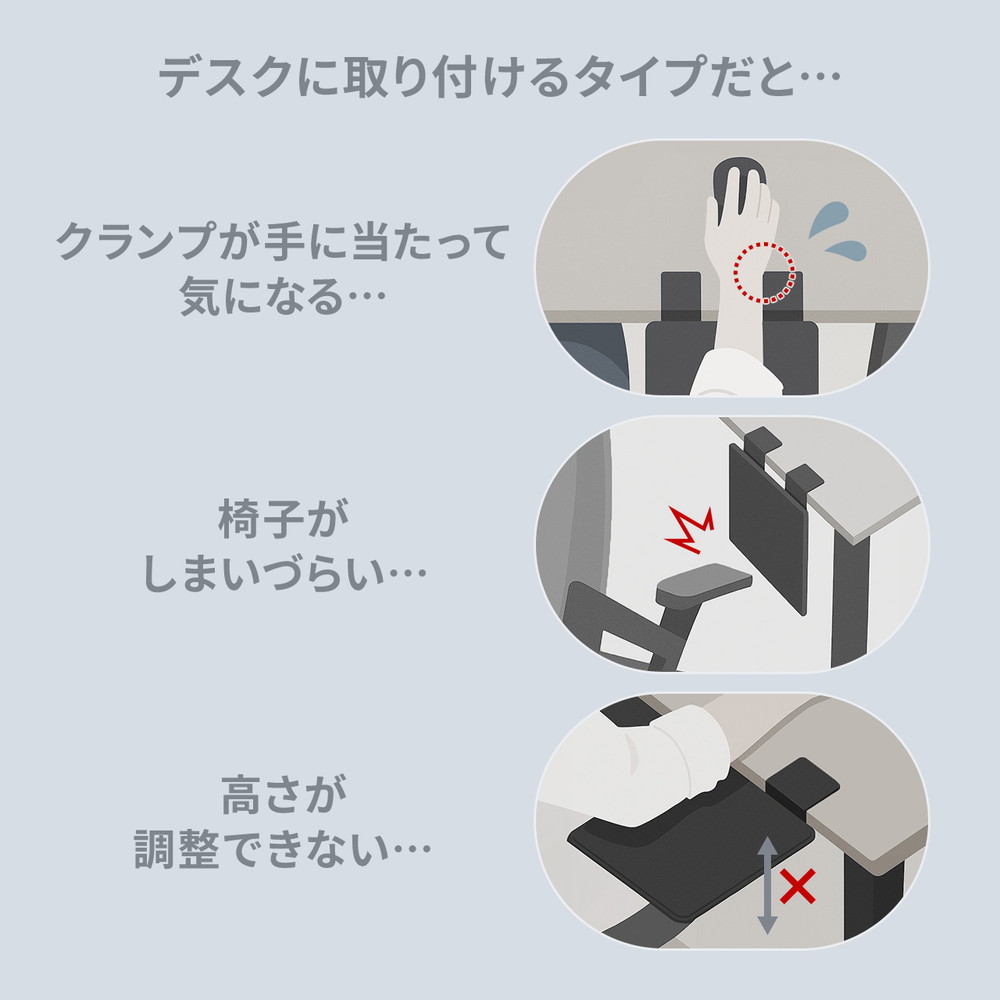 デスクに取り付けるタイプだと…

クランプが手に当たって気になる…

椅子がしまいづらい…

高さが調整できない…