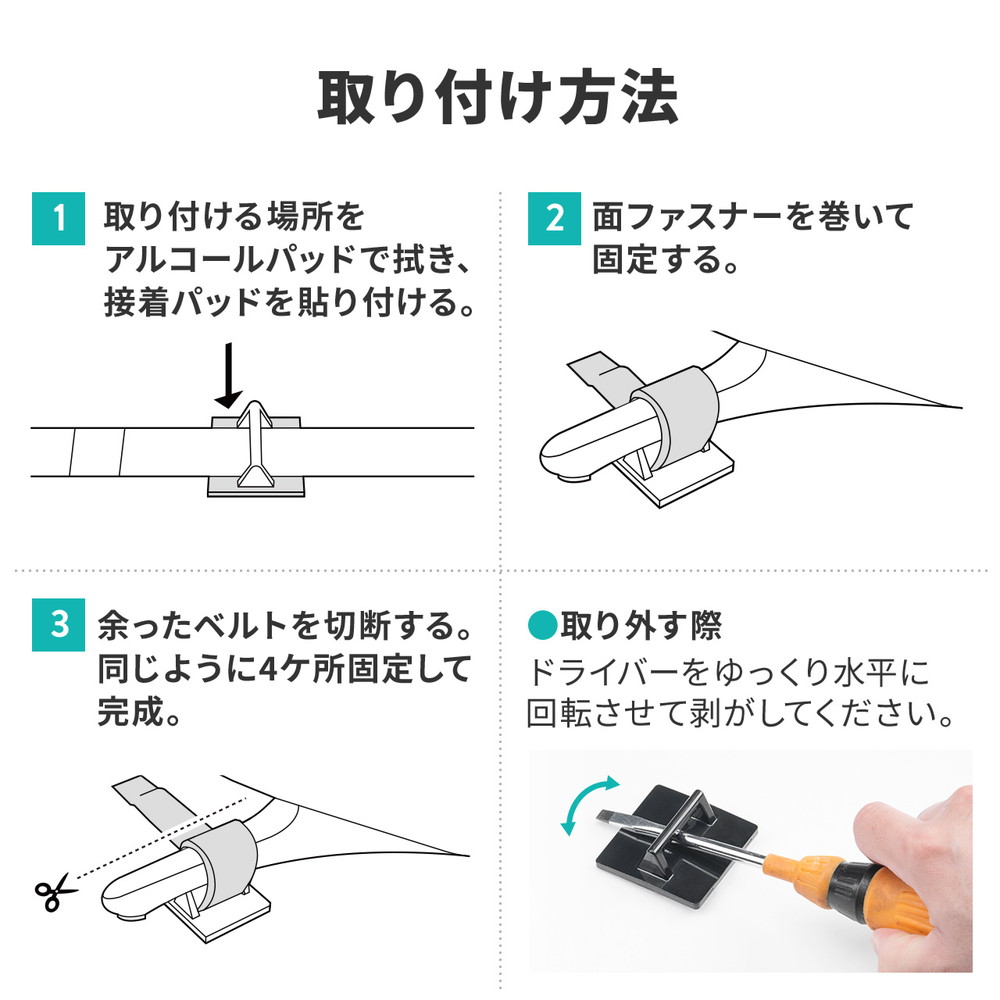 取り付け方法

1 取り付ける場所をアルコールパッドで拭き、接着パッドを貼り付ける。

2 面ファスナーを巻いて固定する。

3 余ったベルトを切断する。同じように4ケ所固定して完成。

●取り外す際
ドライバーをゆっくり水平に回転させて剥がしてください。