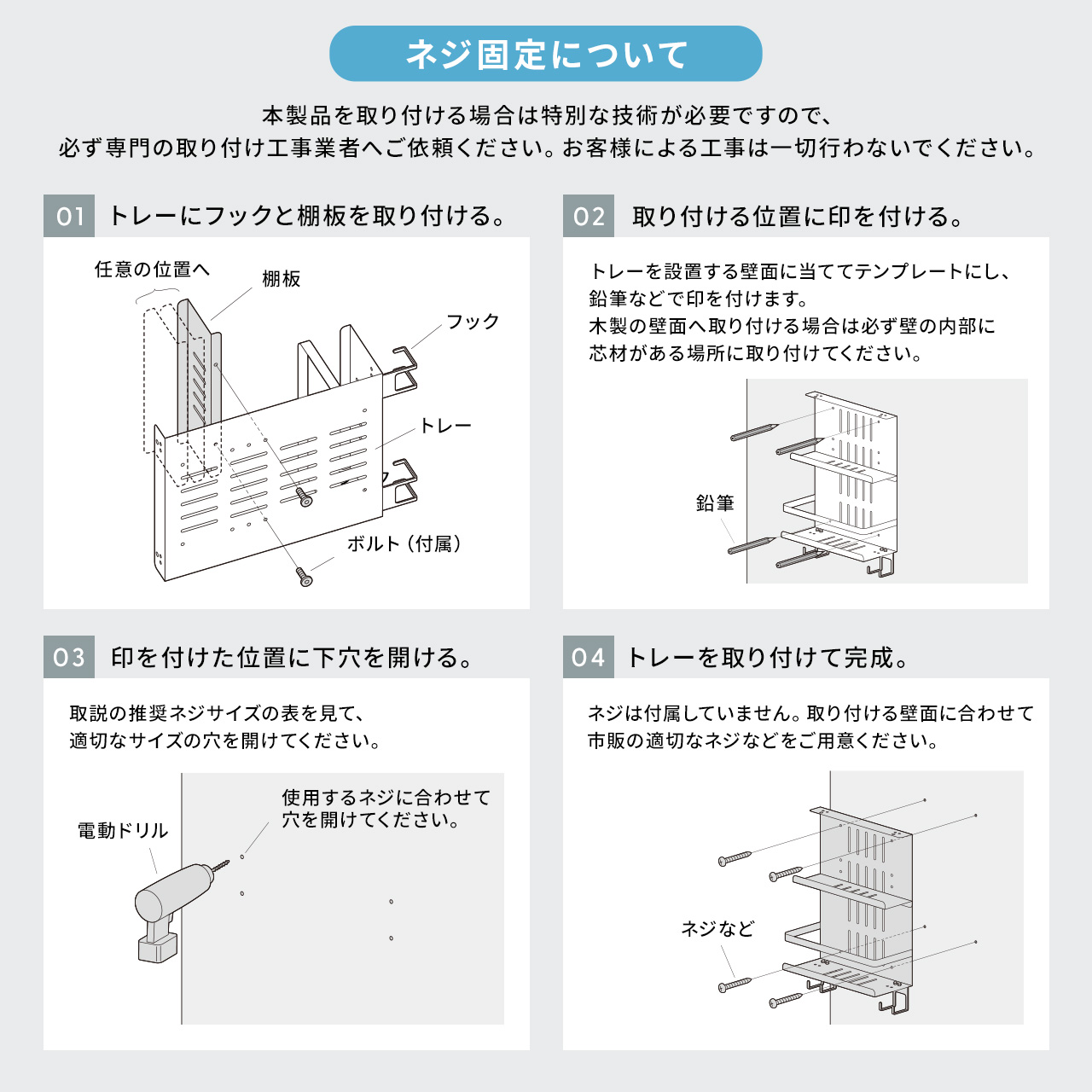 ネジ固定について

本製品を取り付ける場合は特別な技術が必要ですので、
必ず専門の取り付け工事業者へご依頼ください。お客様による工事は一切行わないでください。

01 トレーにフックと棚板を取り付ける。

任意の位置へ
棚板
フック
トレー
ボルト（付属）

02 取り付ける位置に印を付ける。

トレーを設置する壁面に当ててテンプレートにし、鉛筆などで印を付けます。
木製の壁面へ取り付ける場合は必ず壁の内部に芯材がある場所に取り付けてください。

鉛筆

03 印を付けた位置に下穴を開ける。

取説の推奨ネジサイズの表を見て、適切なサイズの穴を開けてください。

電動ドリル
使用するネジに合わせて穴を開けてください。

04 トレーを取り付けて完成。

ネジは付属していません。取り付ける壁面に合わせて市販の適切なネジなどをご用意ください。

ネジなど