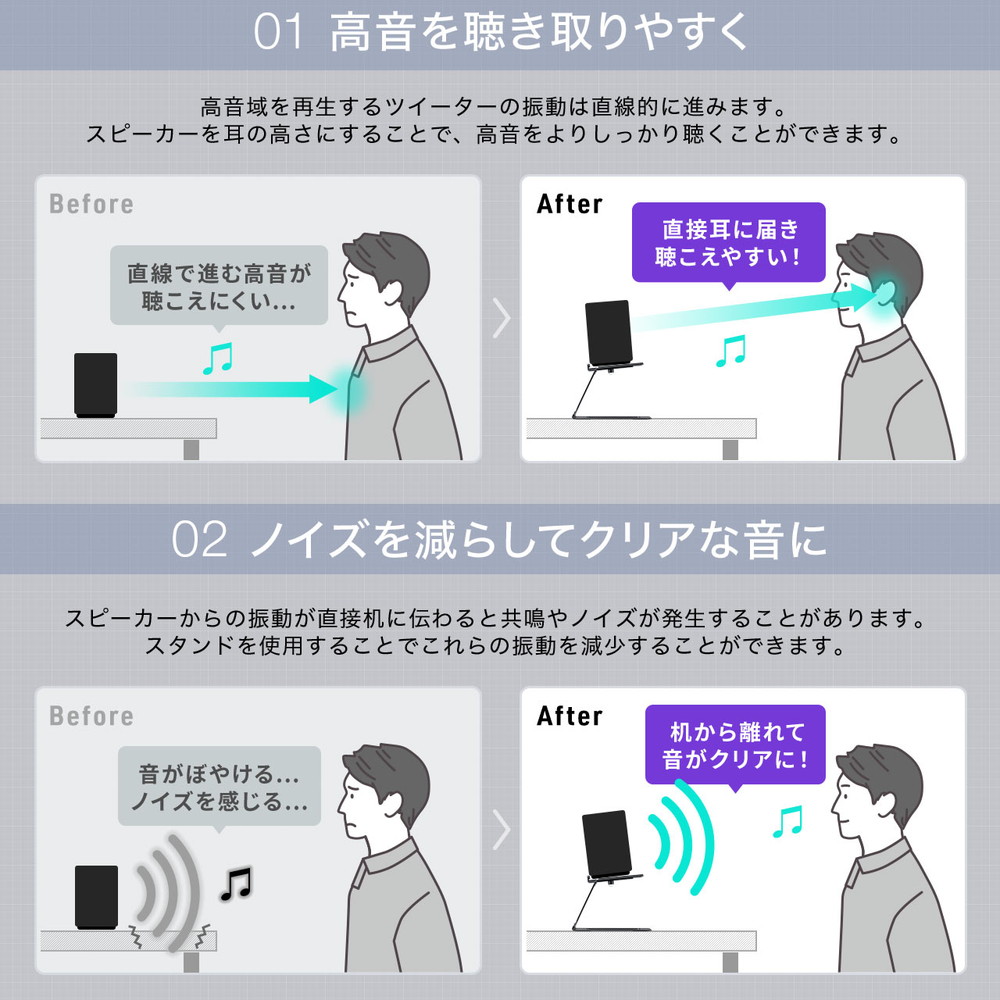 01 高音を聴き取りやすく

高音域を再生するツイーターの振動は直線的に進みます。
スピーカーを耳の高さにすることで、高音をよりしっかり聴くことができます。

Before

直線で進む高音が聴こえにくい...

After

直接耳に届き聴こえやすい！

02 ノイズを減らしてクリアな音に

スピーカーからの振動が直接机に伝わると共鳴やノイズが発生することがあります。
スタンドを使用することでこれらの振動を減少することができます。

Before

音がぼやける...
ノイズを感じる...

After

机から離れて音がクリアに！