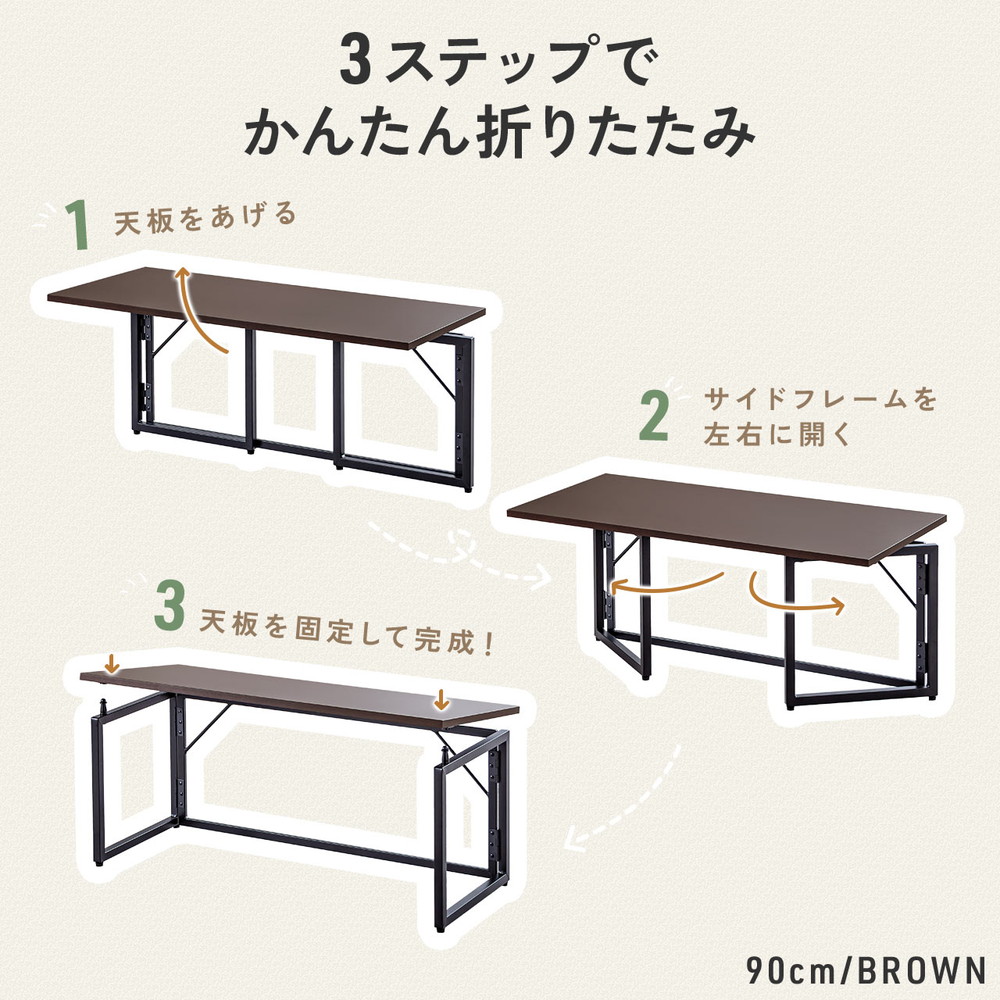 3ステップで
かんたん折りたたみ

1 天板をあげる

2 サイドフレームを左右に開く

3 天板を固定して完成!

90cm/BROWN