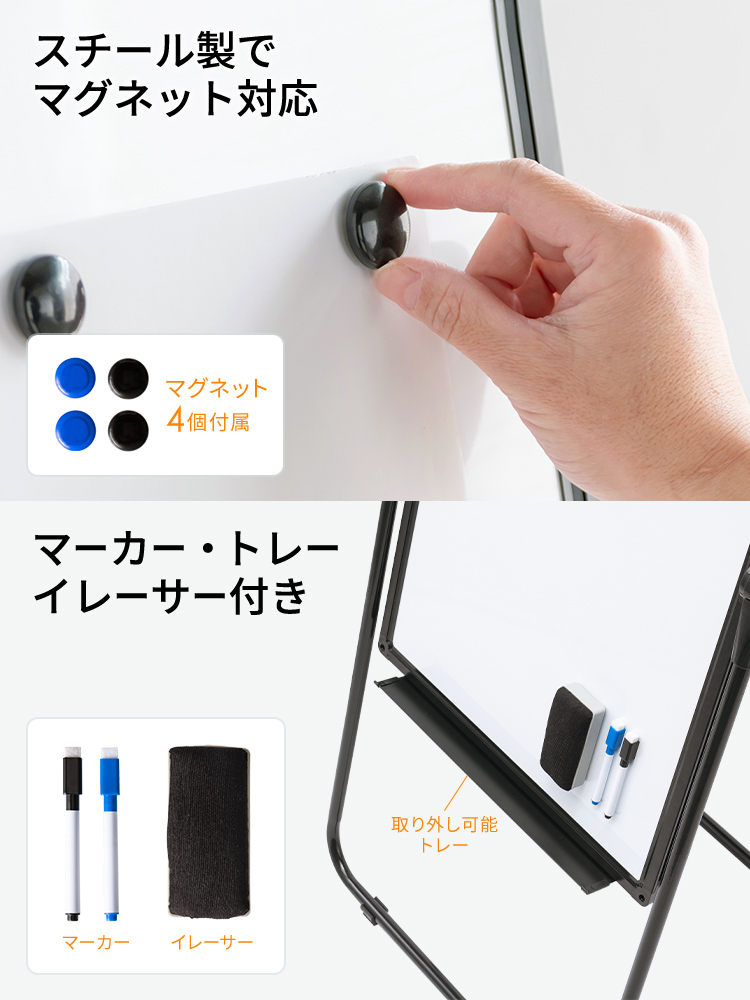 スチール製で
マグネット対応

マグネット
4個付属

マーカー・トレー
イレーサー付き

取り外し可能
トレー

マーカー

イレーサー