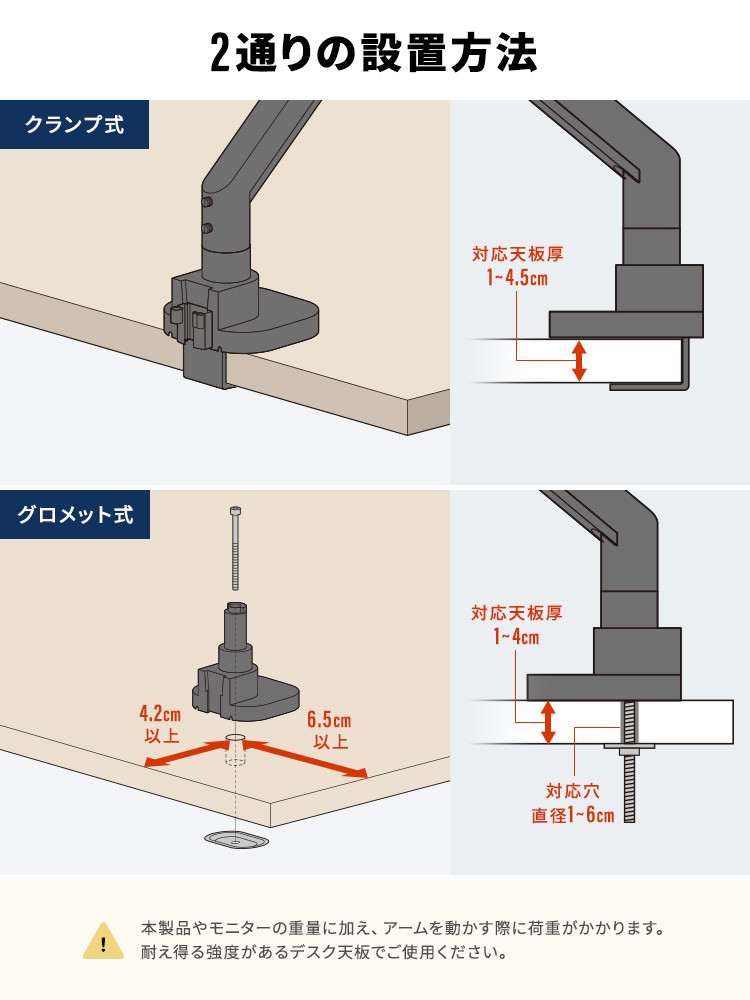 2通りの設置方法

クランプ式

対応天板厚
1~4.5cm

グロメット式

4.2cm
以上

6.5cm
以上

対応天板厚
1~4cm

対応穴
直径1~6cm

!

本製品やモニターの重量に加え、アームを動かす際に荷重がかかります。
耐え得る強度があるデスク天板でご使用ください。