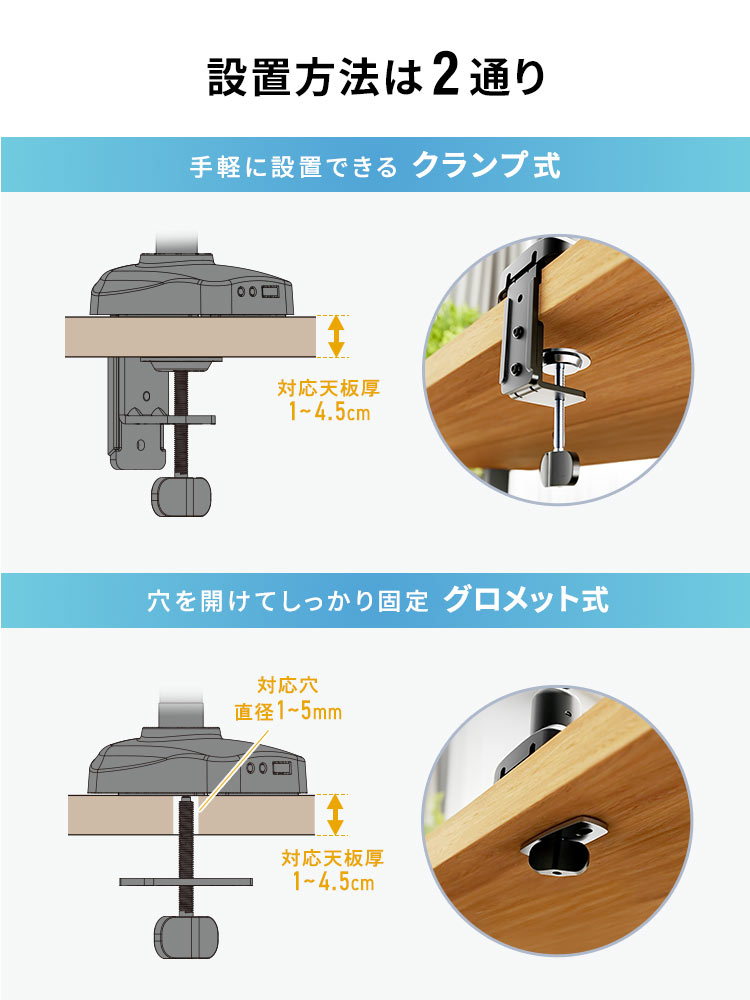 設置方法は2通り

手軽に設置できる クランプ式

対応天板厚
1~4.5cm

穴を開けてしっかり固定 グロメット式

対応穴
直径1~5mm

対応天板厚
1~4.5cm