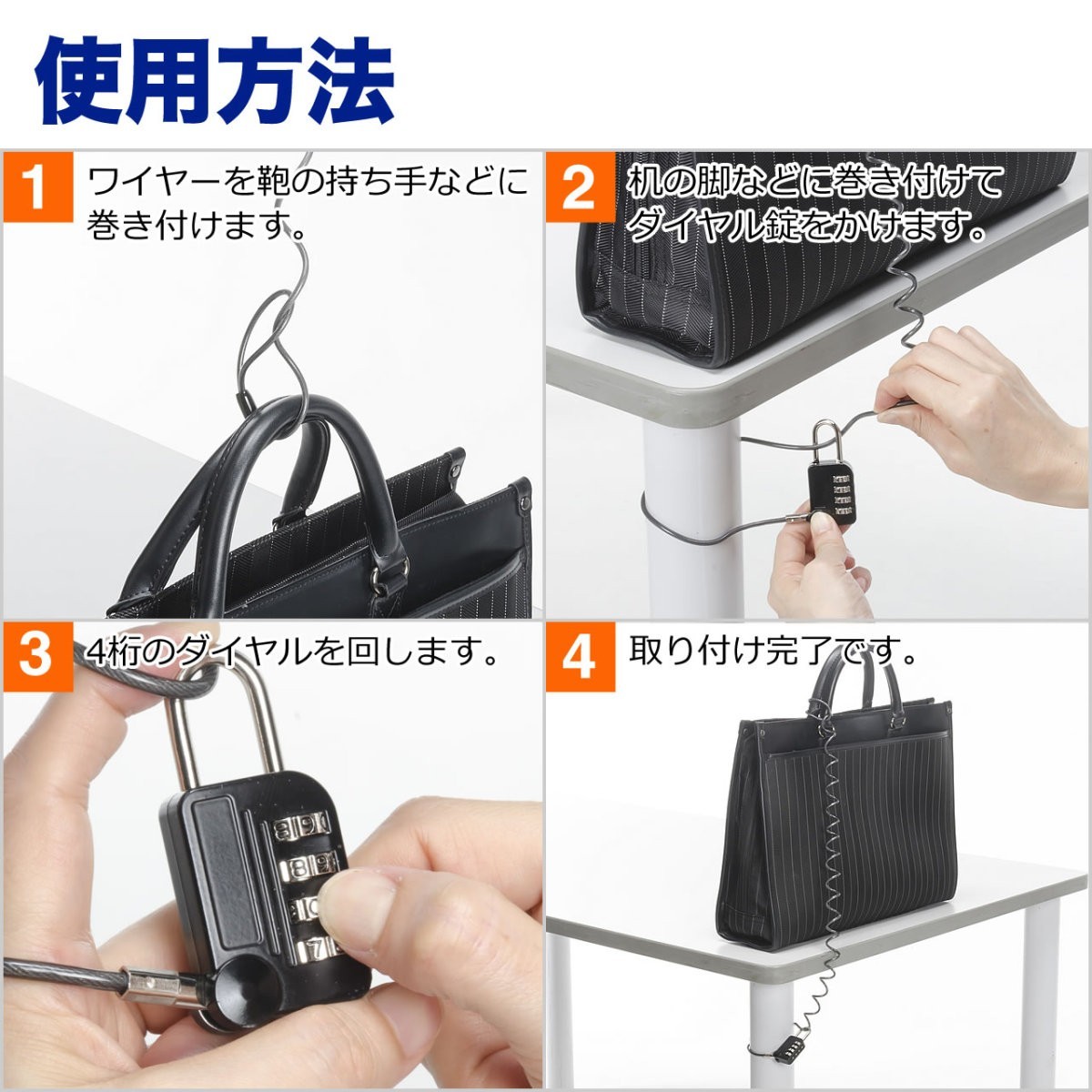 使用方法

1 ワイヤーを鞄の持ち手などに巻き付けます。

2 机の脚などに巻き付けてダイヤル錠をかけます。

3 4桁のダイヤルを回します。

4 取り付け完了です。