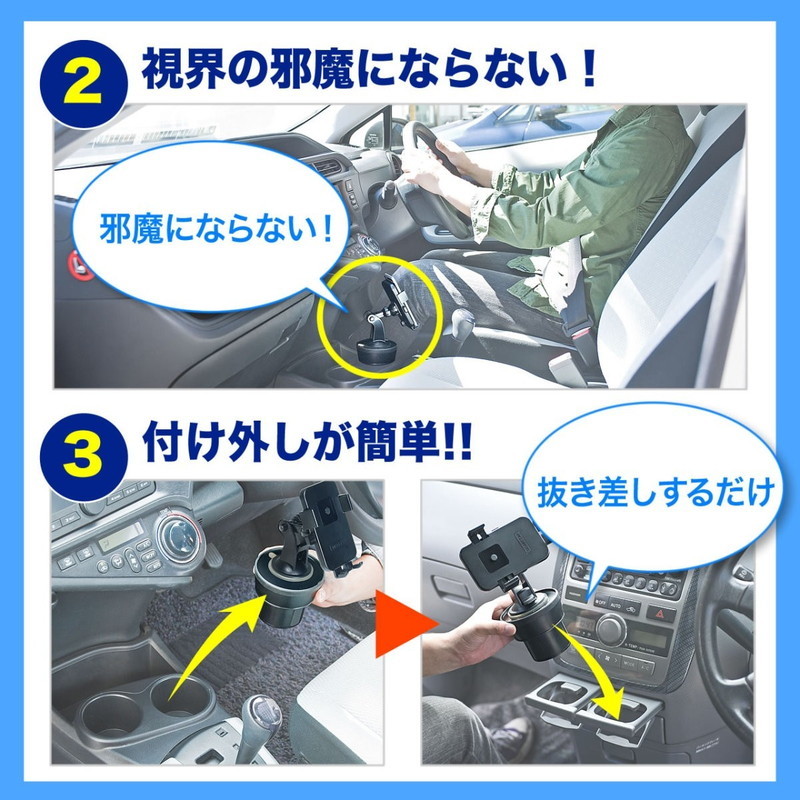 2 視界の邪魔にならない！

邪魔にならない！

3 付け外しが簡単!!

抜き差しするだけ