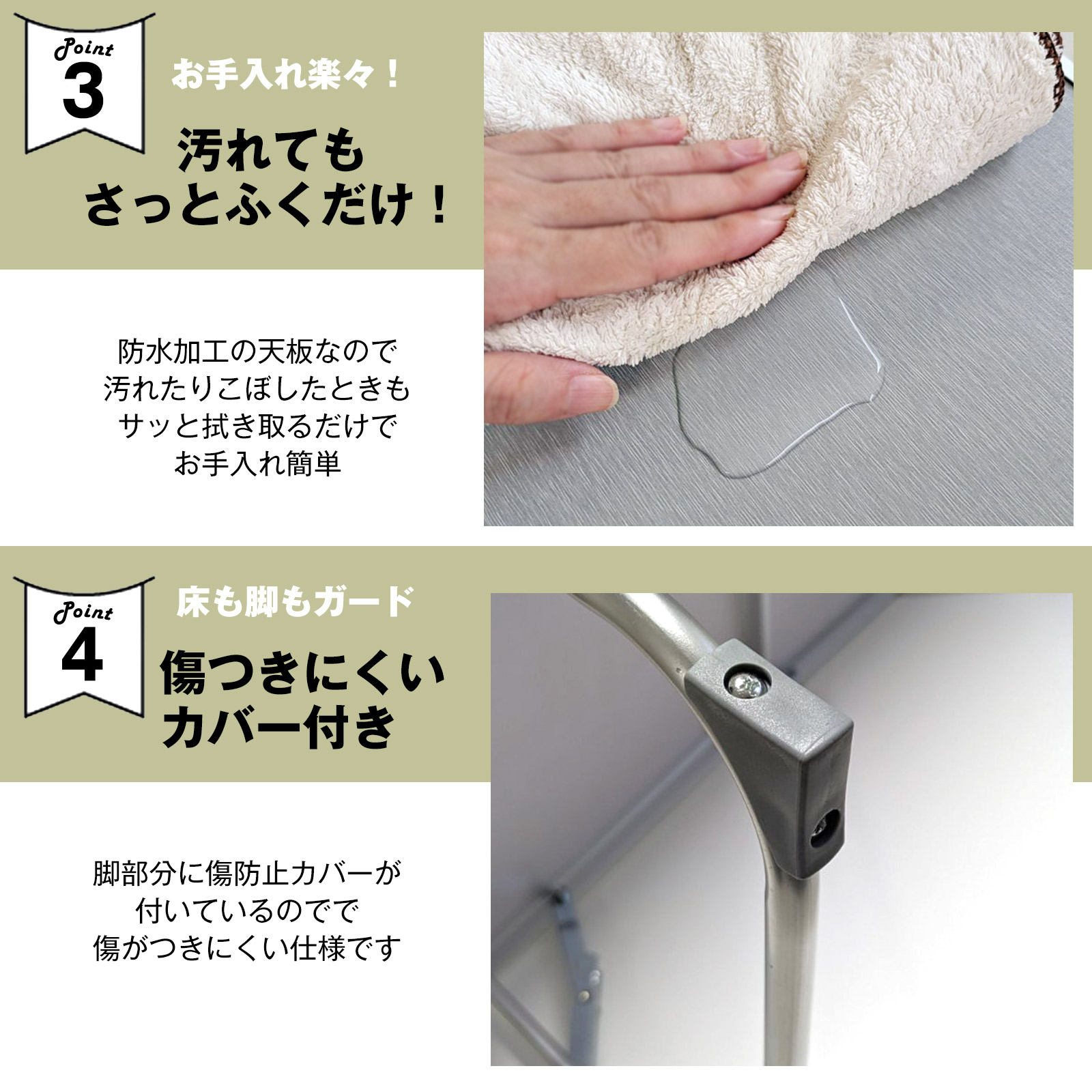 Point
3

お手入れ楽々！

汚れても
さっとふくだけ！

防水加工の天板なので
汚れたりこぼしたときも
サッと拭き取るだけで
お手入れ簡単

Point
4

床も脚もガード

傷つきにくい
カバー付き

脚部分に傷防止カバーが
付いているのでで
傷がつきにくい仕様です