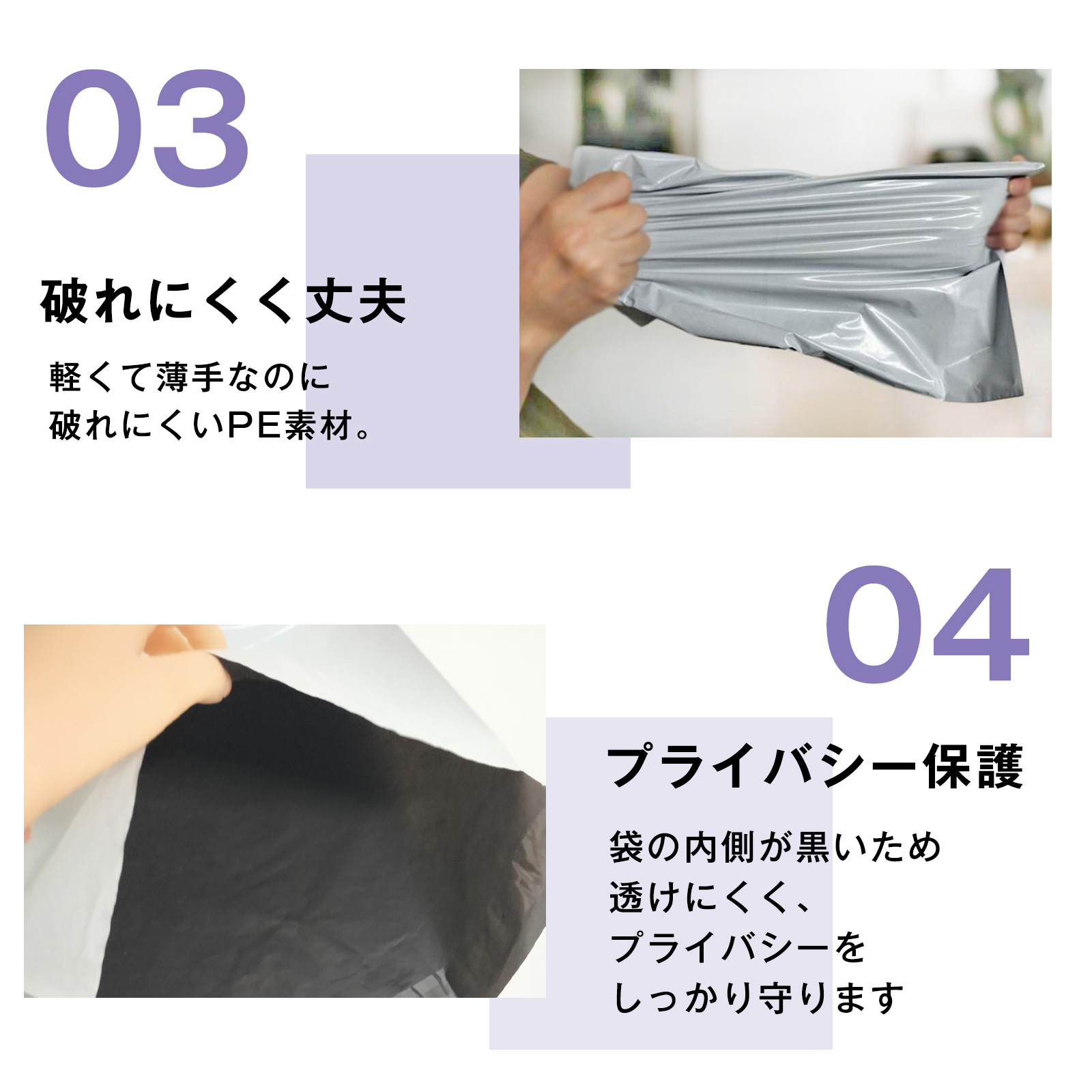 03

破れにくく丈夫

軽くて薄手なのに
破れにくいPE素材。

04

プライバシー保護

袋の内側が黒いため
透けにくく、
プライバシーを
しっかり守ります