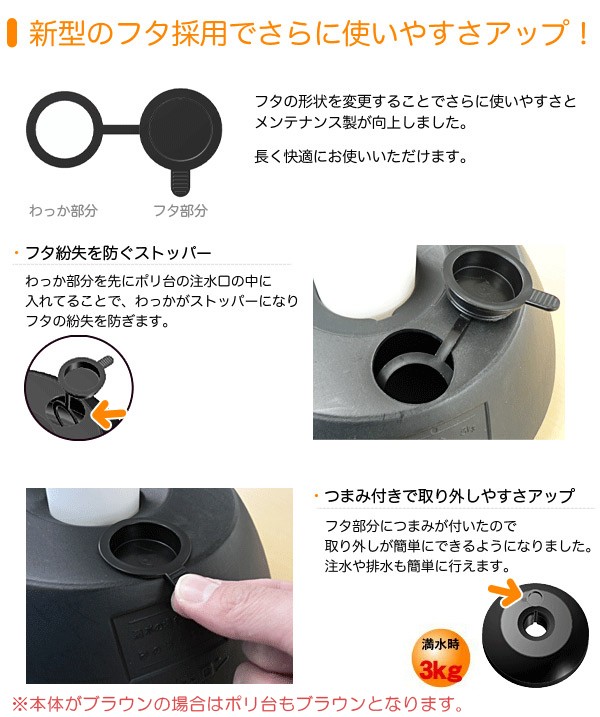 新型のフタ採用でさらに使いやすさアップ！

フタの形状を変更することでさらに使いやすさとメンテナンス製が向上しました。

長く快適にお使いいただけます。

わっか部分

フタ部分

・フタ紛失を防ぐストッパー

わっか部分を先にポリ台の注水口の中に入れてることで、わっかがストッパーになりフタの紛失を防ぎます。

・つまみ付きで取り外しやすさアップ

フタ部分につまみが付いたので取り外しが簡単にできるようになりました。注水や排水も簡単に行えます。

満水時

3kg

※本体がブラウンの場合はポリ台もブラウンとなります。