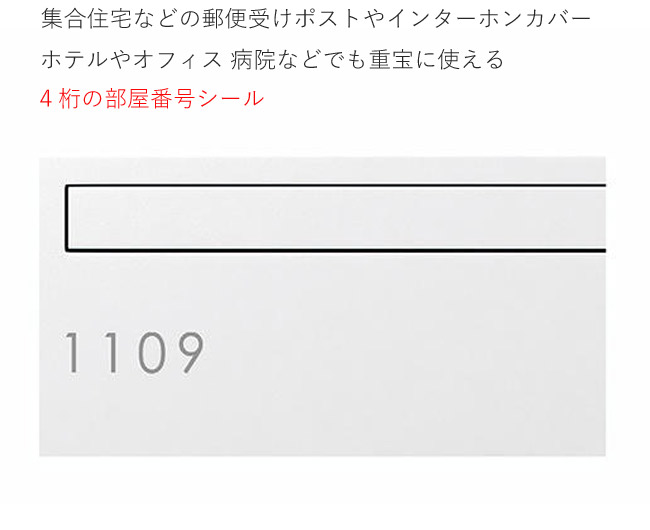 集合住宅などの郵便受けポストやインターホンカバー
ホテルやオフィス 病院などでも重宝に使える
4 桁の部屋番号シール

1109