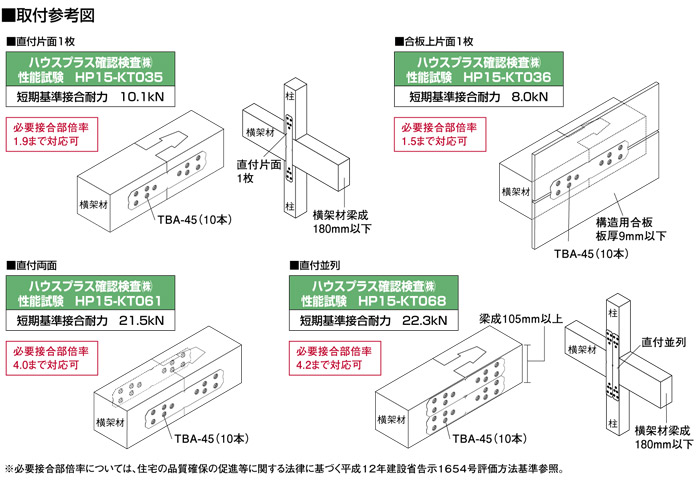 ■取付参考図

■直付片面1枚

ハウスプラス確認検査㈱
性能試験　HP15-KT035

短期基準接合耐力　10.1kN

必要接合部倍率
1.9まで対応可

横架材

TBA-45（10本）

柱

横架材

直付片面
1枚

柱

横架材梁成
180mm以下

■合板上片面1枚

ハウスプラス確認検査㈱
性能試験　HP15-KT036

短期基準接合耐力　8.0kN

必要接合部倍率
1.5まで対応可

横架材

構造用合板
板厚9mm以下

TBA-45（10本）

■直付両面

ハウスプラス確認検査㈱
性能試験　HP15-KT061

短期基準接合耐力　21.5kN

必要接合部倍率
4.0まで対応可

横架材

TBA-45（10本）

■直付並列

ハウスプラス確認検査㈱
性能試験　HP15-KT068

短期基準接合耐力　22.3kN

必要接合部倍率
4.2まで対応可

梁成105mm以上

横架材

TBA-45（10本）

柱

横架材

直付並列

柱

横架材梁成
180mm以下

※必要接合部倍率については、住宅の品質確保の促進等に関する法律に基づく平成12年建設省告示1654号評価方法基準参照。