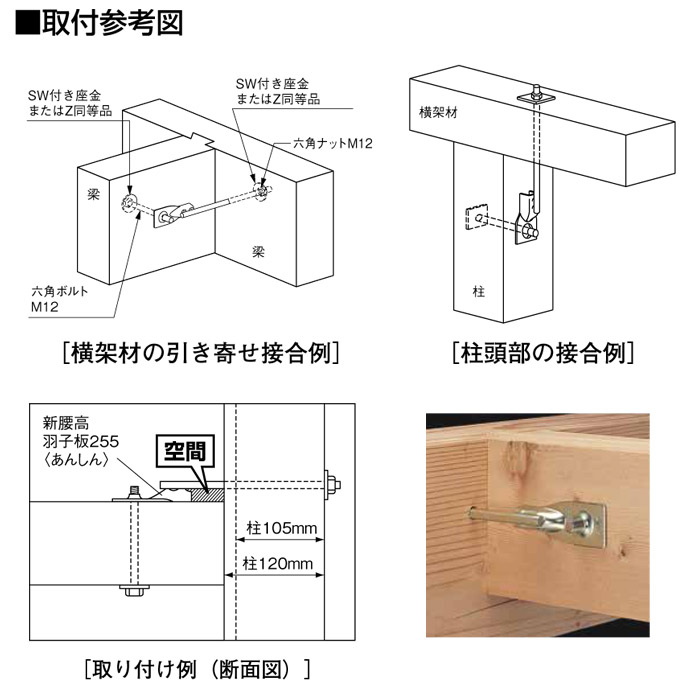 ■取付参考図

SW付き座金
またはZ同等品

SW付き座金
またはZ同等品

六角ナットM12

梁

梁

六角ボルト
M12

[横架材の引き寄せ接合例]

横架材

柱

[柱頭部の接合例]

新腰高
羽子板255
〈あんしん〉

空間

柱105mm

柱120mm

[取り付け例（断面図）]