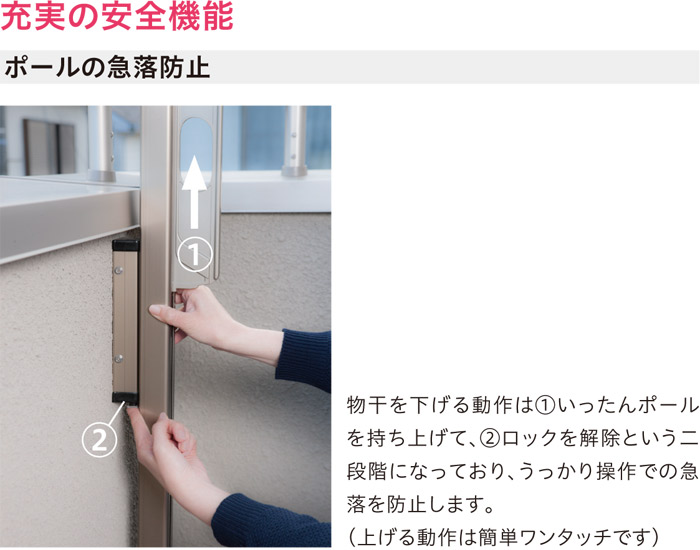 充実の安全機能

ポールの急落防止

①

②

物干を下げる動作は①いったんポールを持ち上げて、②ロックを解除という二段階になっており、うっかり操作での急落を防止します。
(上げる動作は簡単ワンタッチです)