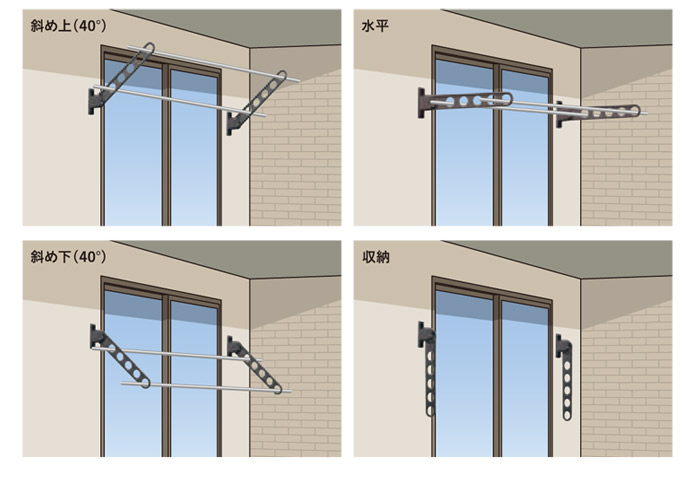 斜め上(40°)

水平

斜め下(40°)

収納