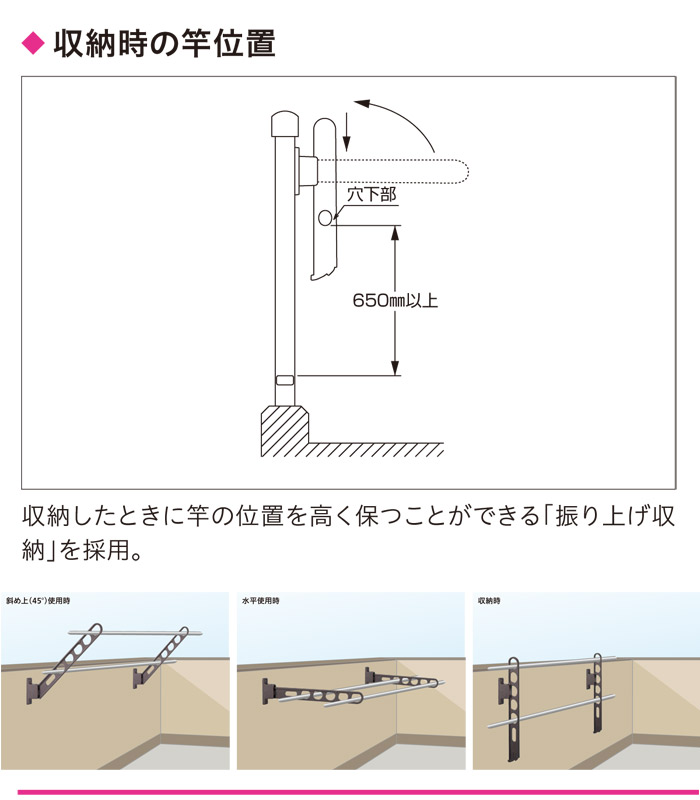 ◆ 収納時の竿位置

穴下部

650㎜以上

収納したときに竿の位置を高く保つことができる「振り上げ収納」を採用。

斜め上(45°)使用時

水平使用時

収納時