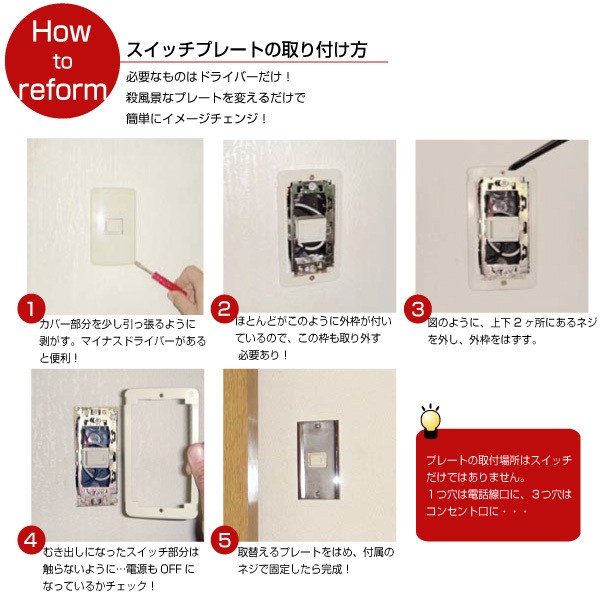 How to reform

スイッチプレートの取り付け方

必要なものはドライバーだけ！
殺風景なプレートを変えるだけで
簡単にイメージチェンジ！

1
カバー部分を少し引っ張るように剥がす。マイナスドライバーがあると便利！

2
ほとんどがこのように外枠が付いているので、この枠も取り外す必要あり！

3
図のように、上下２ヶ所にあるネジを外し、外枠をはずす。

4
むき出しになったスイッチ部分は触らないように…電源も OFF になっているかチェック！

5
取替えるプレートをはめ、付属のネジで固定したら完成！

プレートの取付場所はスイッチだけではありません。
１つ穴は電話線口に、３つ穴はコンセント口に・・・