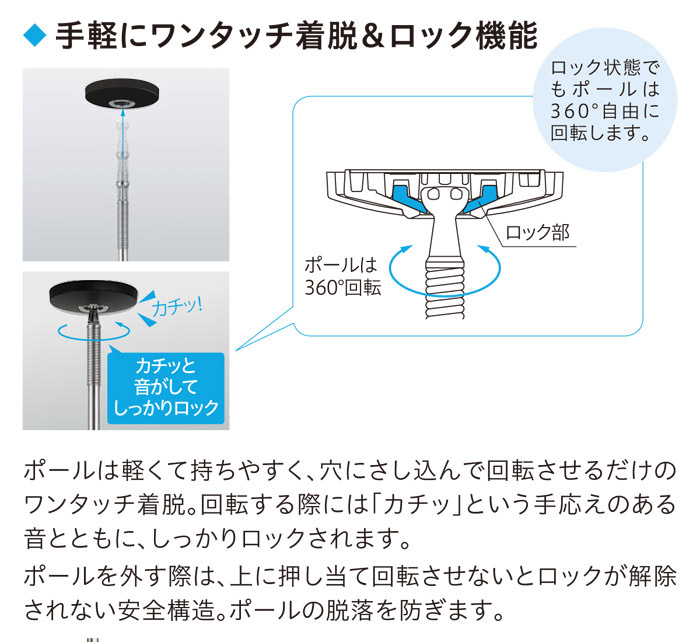 ◆ 手軽にワンタッチ着脱&ロック機能

ロック状態でもポールは360°自由に回転します。

ロック部

ポールは360°回転

カチッ!

カチッと音がしてしっかりロック

ポールは軽くて持ちやすく、穴にさし込んで回転させるだけのワンタッチ着脱。回転する際には「カチッ」という手応えのある音とともに、しっかりロックされます。

ポールを外す際は、上に押し当て回転させないとロックが解除されない安全構造。ポールの脱落を防ぎます。