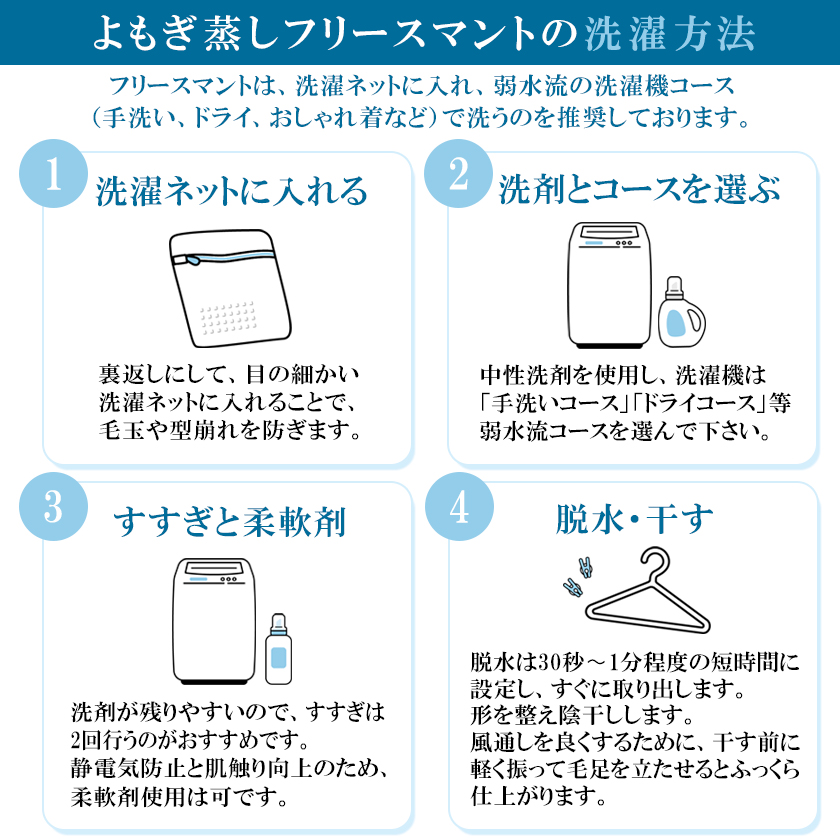 よもぎ蒸しフリースマントの洗濯方法

フリースマントは、洗濯ネットに入れ、弱水流の洗濯機コース（手洗い、ドライ、おしゃれ着など）で洗うのを推奨しております。

1
洗濯ネットに入れる

裏返しにして、目の細かい洗濯ネットに入れることで、毛玉や型崩れを防ぎます。

2
洗剤とコースを選ぶ

中性洗剤を使用し、洗濯機は「手洗いコース」「ドライコース」等弱水流コースを選んで下さい。

3
すすぎと柔軟剤

洗剤が残りやすいので、すすぎは2回行うのがおすすめです。
静電気防止と肌触り向上のため、柔軟剤使用は可です。

4
脱水・干す

脱水は30秒～1分程度の短時間に設定し、すぐに取り出します。
形を整え陰干しします。
風通しを良くするために、干す前に軽く振って毛足を立たせるとふっくら仕上がります。