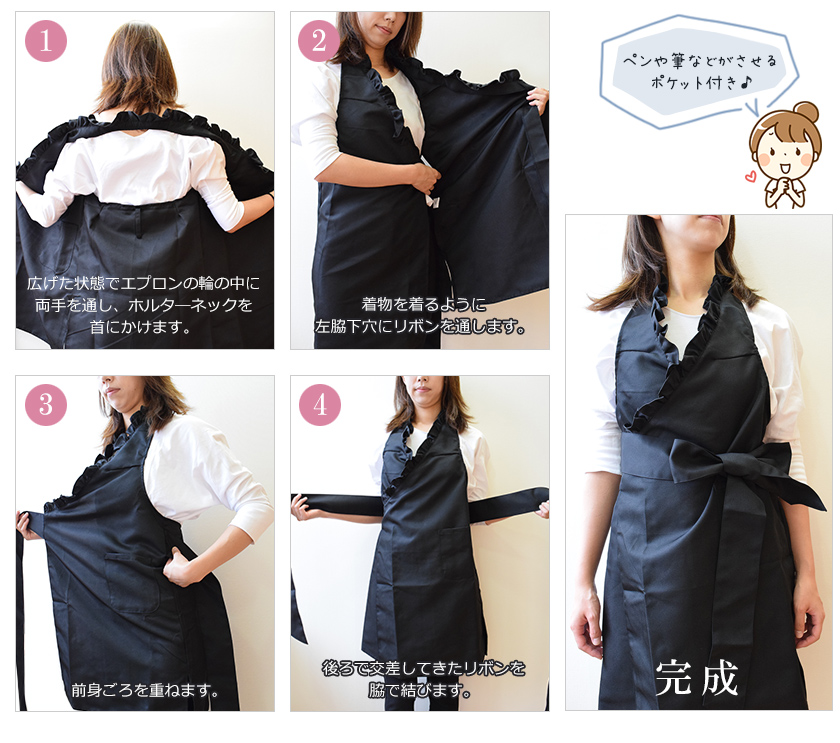 1

広げた状態でエプロンの輪の中に両手を通し、ホルターネックを首にかけます。

2

着物を着るように左脇下穴にリボンを通します。

ペンや筆などがさせるポケット付き♪

3

前身ごろを重ねます。

4

後ろで交差してきたリボンを脇で結びます。

完成