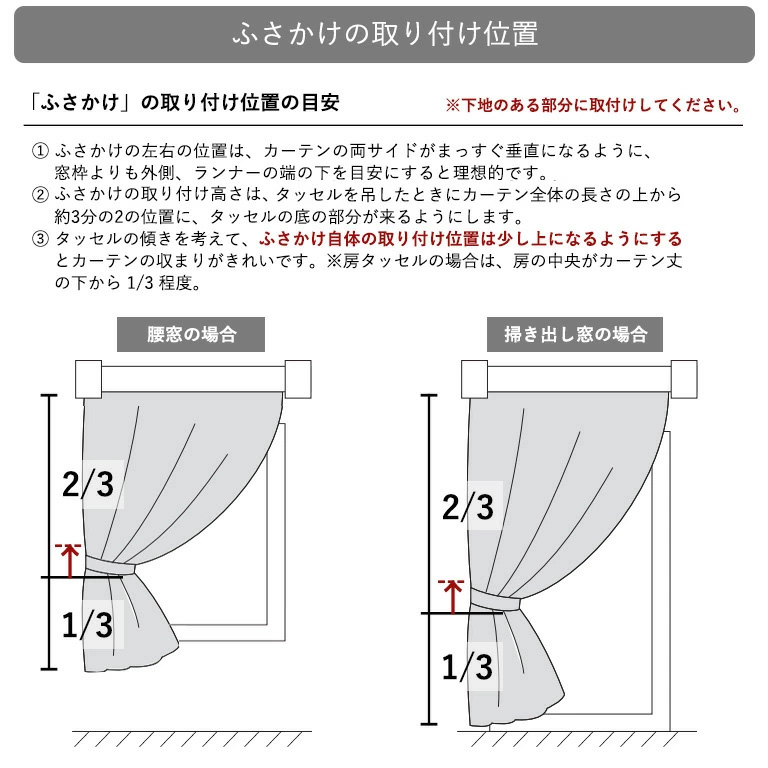 ふさかけの取り付け位置

「ふさかけ」の取り付け位置の目安

※下地のある部分に取付けしてください。

① ふさかけの左右の位置は、カーテンの両サイドがまっすぐ垂直になるように、窓枠よりも外側、ランナーの端の下を目安にすると理想的です。
② ふさかけの取り付け高さは、タッセルを吊したときにカーテン全体の長さの上から約3分の2の位置に、タッセルの底の部分が来るようにします。
③ タッセルの傾きを考えて、ふさかけ自体の取り付け位置は少し上になるようにするとカーテンの収まりがきれいです。※房タッセルの場合は、房の中央がカーテン丈の下から 1/3 程度。

腰窓の場合

2/3

1/3

掃き出し窓の場合

2/3

1/3