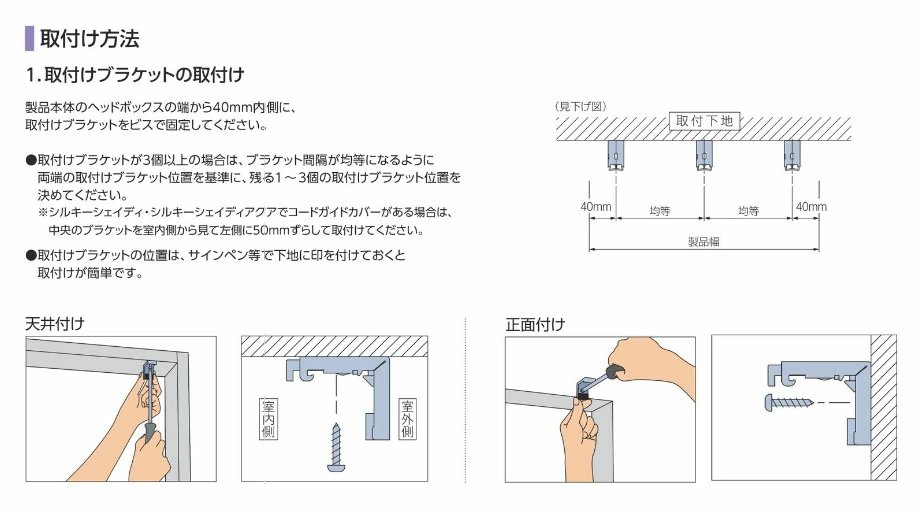 取付け方法

1. 取付けブラケットの取付け

製品本体のヘッドボックスの端から40mm内側に、取付けブラケットをビスで固定してください。

●取付けブラケットが3個以上の場合は、ブラケット間隔が均等になるように両端の取付けブラケット位置を基準に、残る1～3個の取付けブラケット位置を決めてください。
※シルキーシェイディ・シルキーシェイディアクアでコードガイドカバーがある場合は、中央のブラケットを室内側から見て左側に50mmずらして取付けてください。

●取付けブラケットの位置は、サインペン等で下地に印を付けておくと取付けが簡単です。

（見下げ図）
取付下地
40mm
均等
均等
40mm
製品幅

天井付け

室内側
室外側

正面付け