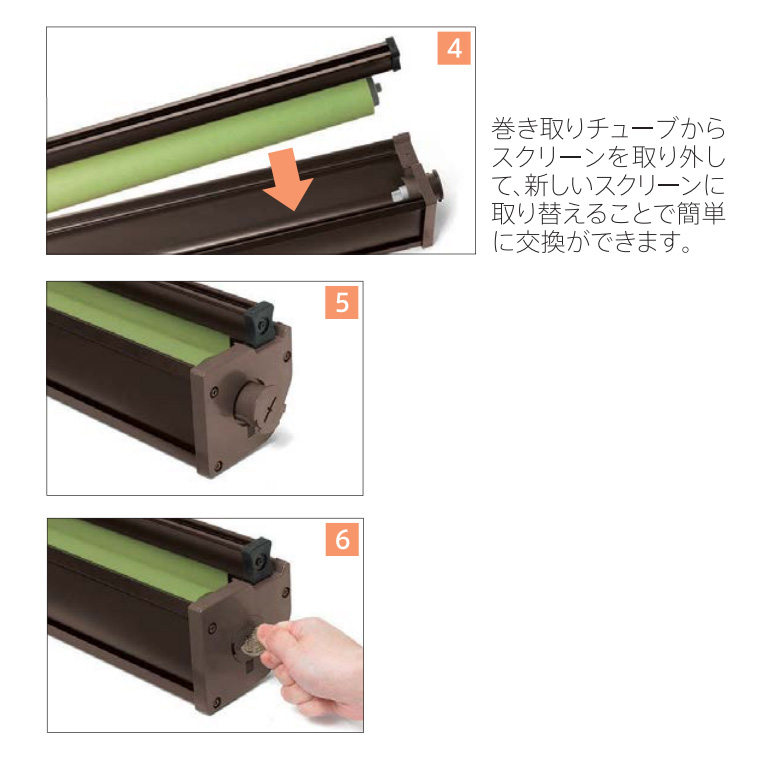 4

巻き取りチューブからスクリーンを取り外して、新しいスクリーンに取り替えることで簡単に交換ができます。

5

6