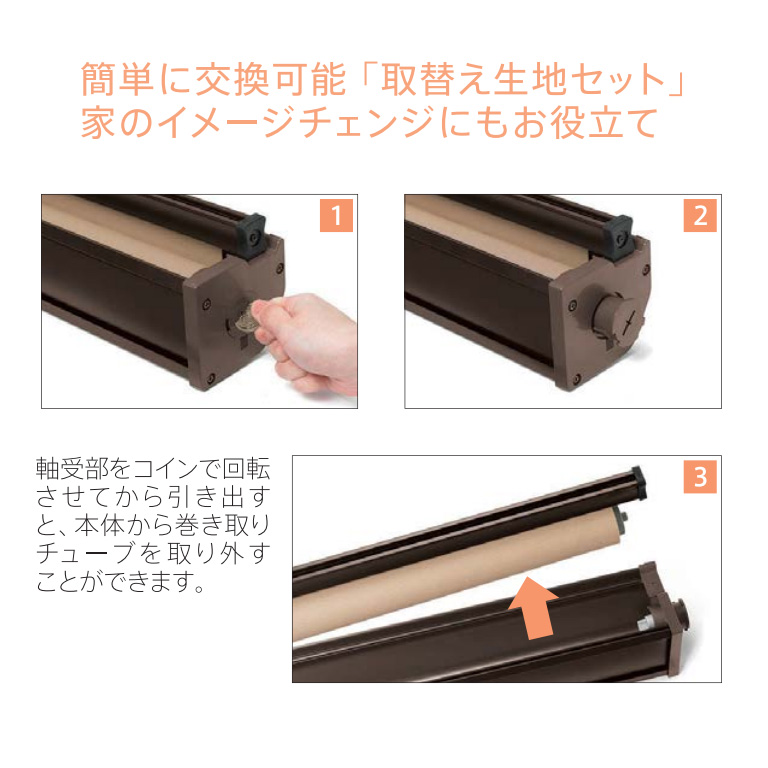 簡単に交換可能「取替え生地セット」
家のイメージチェンジにもお役立て

1

2

軸受部をコインで回転させてから引き出すと、本体から巻き取りチューブを取り外すことができます。

3