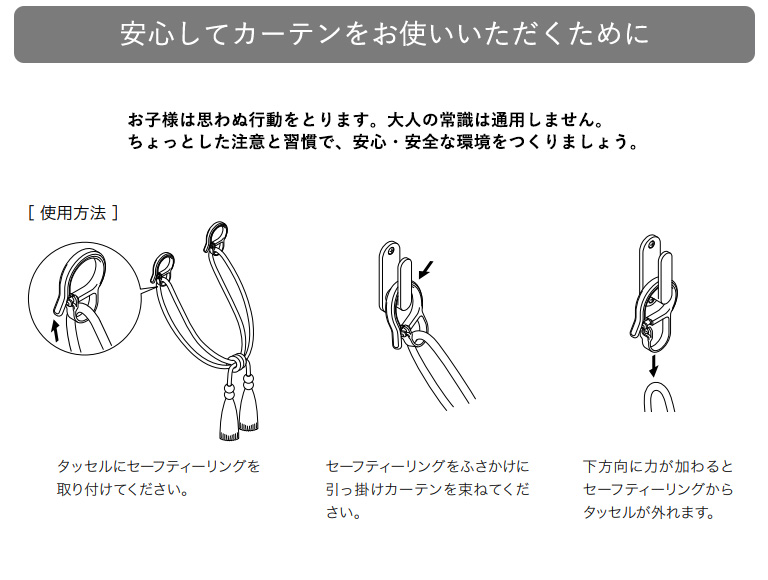 安心してカーテンをお使いいただくために

お子様は思わぬ行動をとります。大人の常識は通用しません。
ちょっとした注意と習慣で、安心・安全な環境をつくりましょう。

[ 使用方法 ]

タッセルにセーフティーリングを取り付けてください。

セーフティーリングをふさかけに引っ掛けカーテンを束ねてください。

下方向に力が加わるとセーフティーリングからタッセルが外れます。