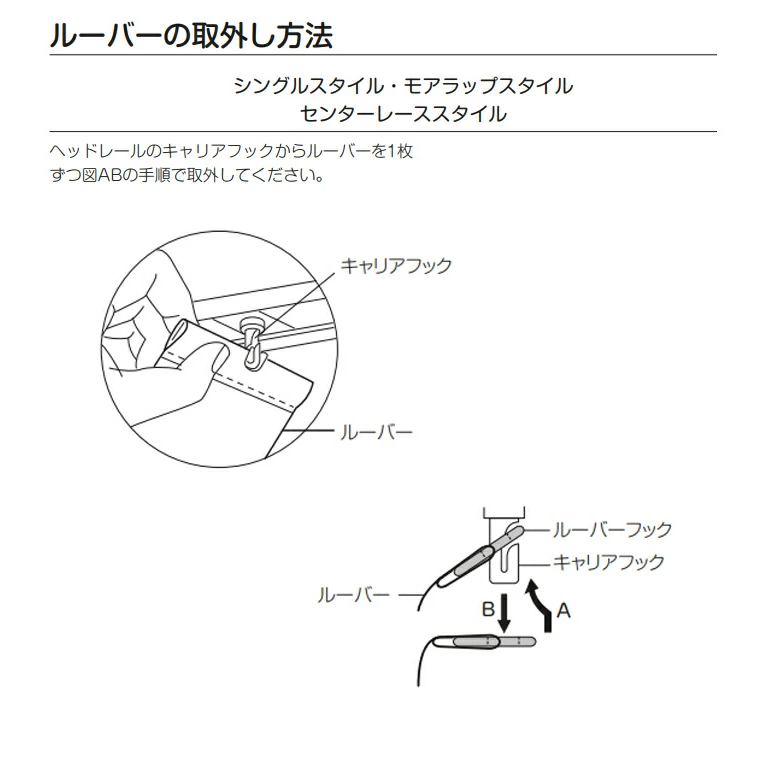 ルーバーの取外し方法

シングルスタイル・モアラップスタイル
センターレーススタイル

ヘッドレールのキャリアフックからルーバーを1枚ずつ図ABの手順で取外してください。

キャリアフック

ルーバー

ルーバーフック
キャリアフック
ルーバー
B
A