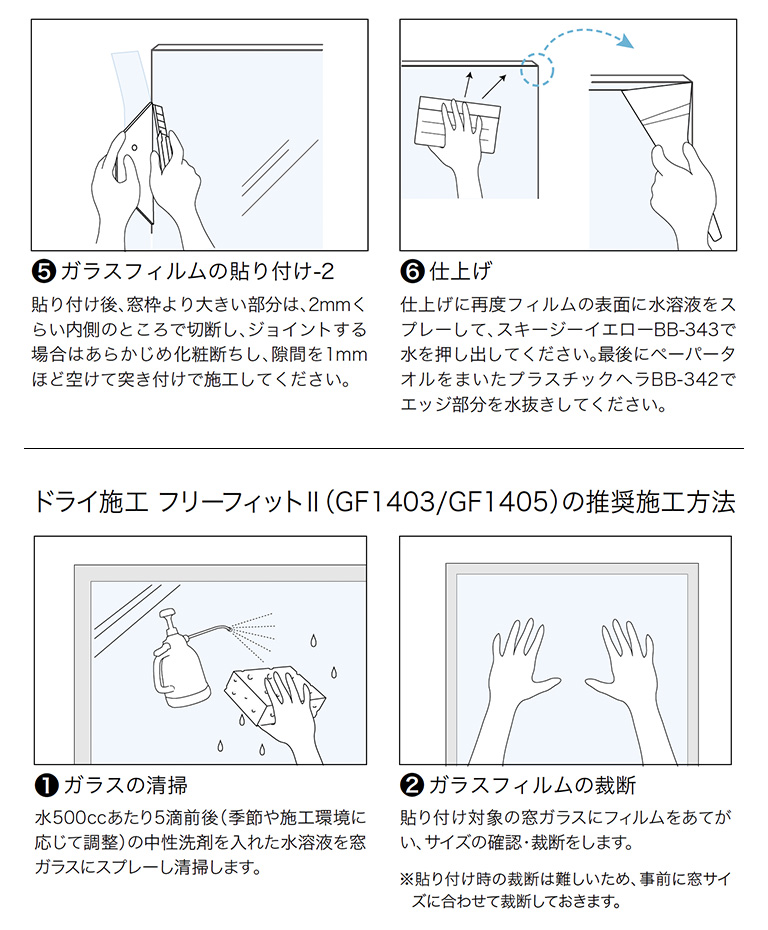 ❺ ガラスフィルムの貼り付け-2

貼り付け後、窓枠より大きい部分は、2mmくらい内側のところで切断し、ジョイントする場合はあらかじめ化粧断ちし、隙間を1mmほど空けて突き付けで施工してください。

❻ 仕上げ

仕上げに再度フィルムの表面に水溶液をスプレーして、スキージーイエローBB-343で水を押し出してください。最後にペーパータオルをまいたプラスチックヘラBB-342でエッジ部分を水抜きしてください。

ドライ施工 フリーフィットII（GF1403/GF1405）の推奨施工方法

❶ ガラスの清掃

水500ccあたり5滴前後（季節や施工環境に応じて調整）の中性洗剤を入れた水溶液を窓ガラスにスプレーし清掃します。

❷ ガラスフィルムの裁断

貼り付け対象の窓ガラスにフィルムをあてがい、サイズの確認・裁断をします。

※貼り付け時の裁断は難しいため、事前に窓サイズに合わせて裁断しておきます。