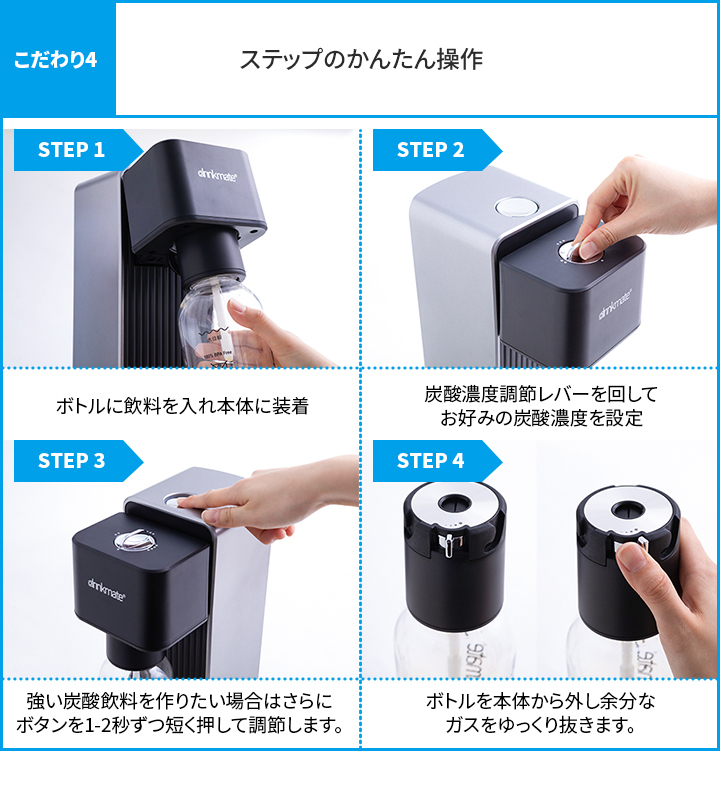 こだわり4

ステップのかんたん操作

STEP 1

drinkmate

ボトルに飲料を入れ本体に装着

STEP 2

drinkmate

炭酸濃度調節レバーを回して
お好みの炭酸濃度を設定

STEP 3

drinkmate

強い炭酸飲料を作りたい場合はさらに
ボタンを1-2秒ずつ短く押して調節します。

STEP 4

ボトルを本体から外し余分な
ガスをゆっくり抜きます。