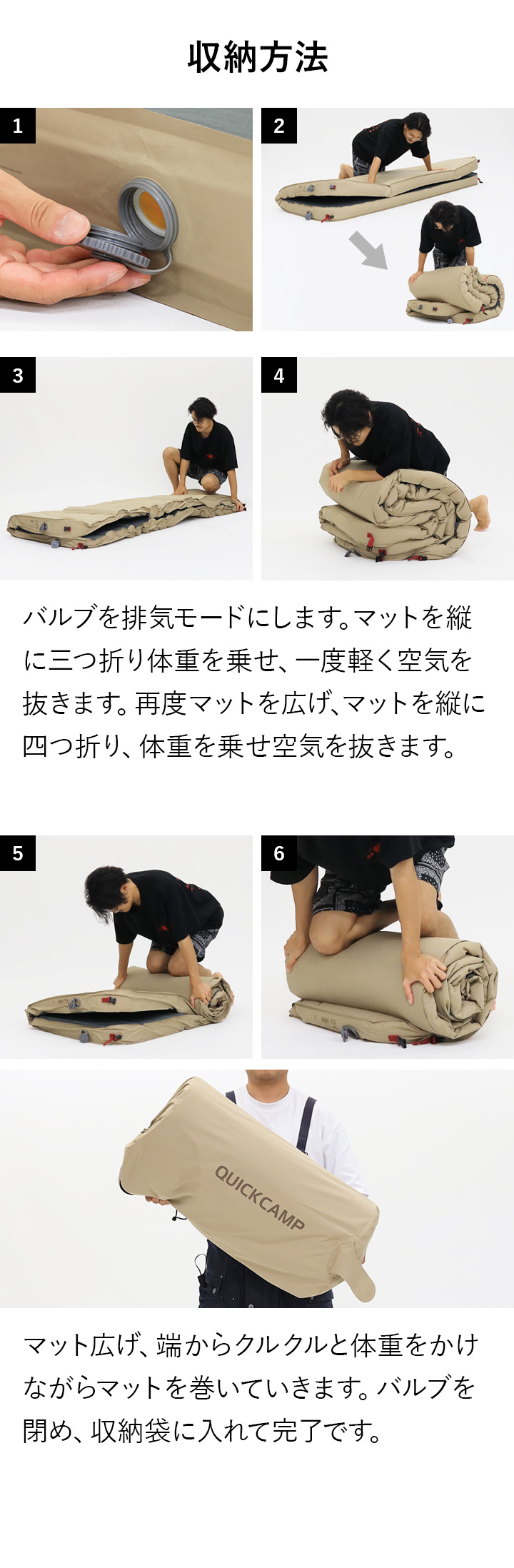 収納方法

1

2

3

4

バルブを排気モードにします。マットを縦に三つ折り体重を乗せ、一度軽く空気を抜きます。再度マットを広げ、マットを縦に四つ折り、体重を乗せ空気を抜きます。

5

6

QUICKCAMP

マット広げ、端からクルクルと体重をかけながらマットを巻いていきます。バルブを閉め、収納袋に入れて完了です。