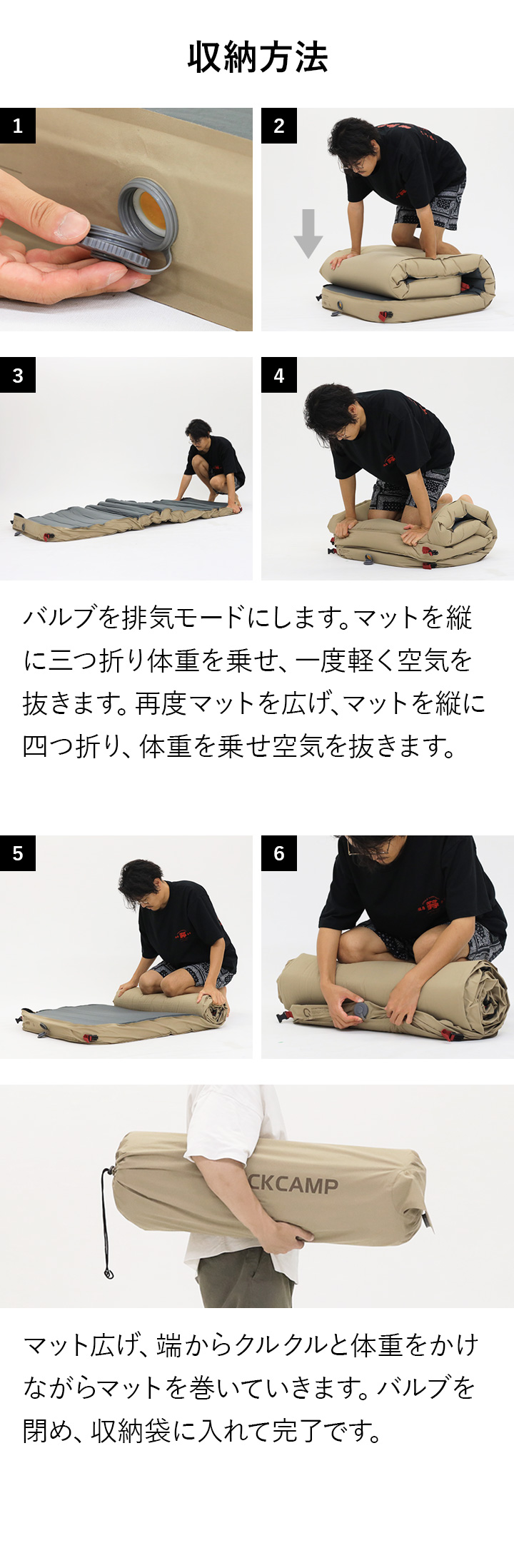 収納方法

1

2

3

4

バルブを排気モードにします。マットを縦に三つ折り体重を乗せ、一度軽く空気を抜きます。再度マットを広げ、マットを縦に四つ折り、体重を乗せ空気を抜きます。

5

6

CKCAMP

マット広げ、端からクルクルと体重をかけながらマットを巻いていきます。バルブを閉め、収納袋に入れて完了です。