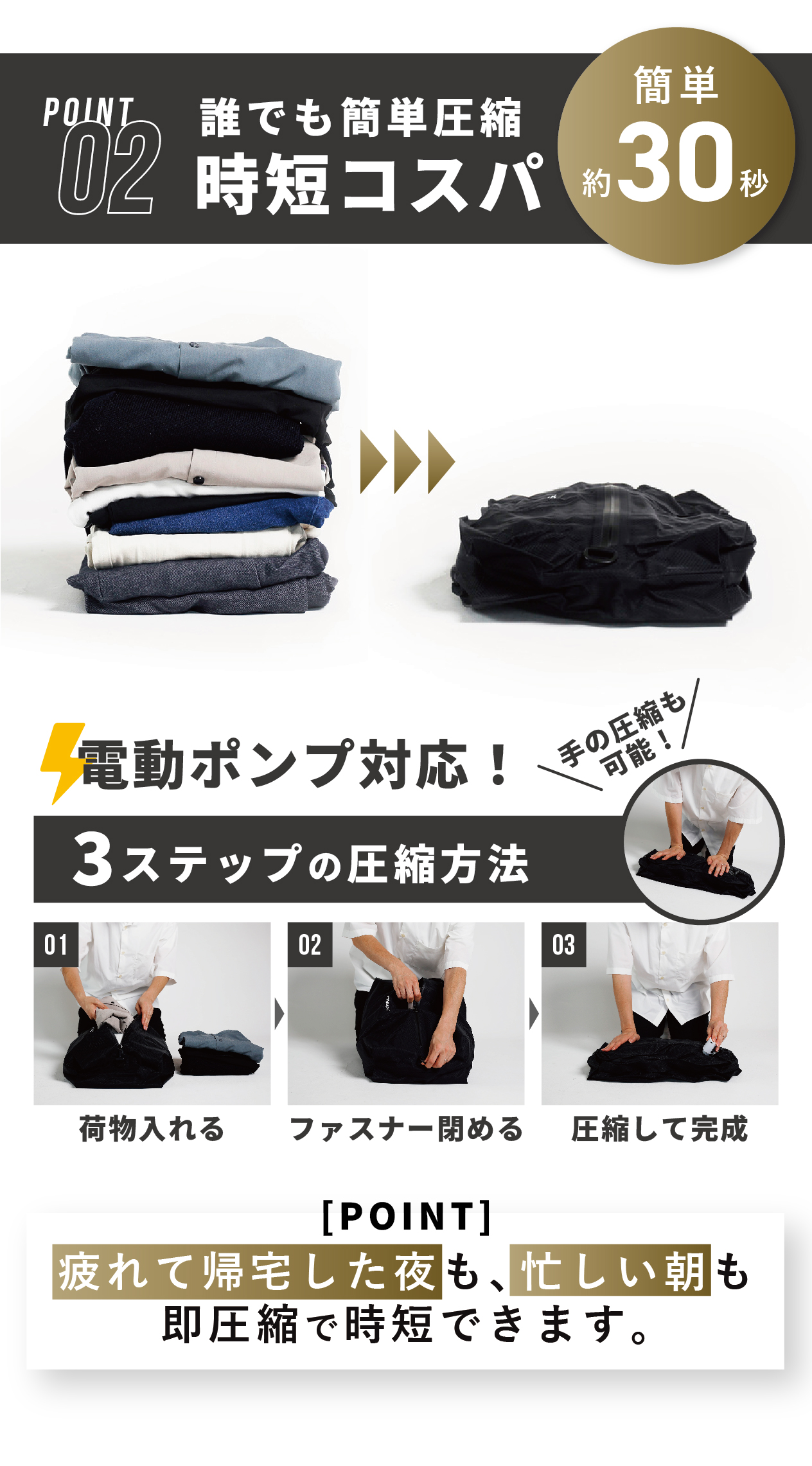 POINT 02

誰でも簡単圧縮
時短コスパ

簡単
約30秒

電動ポンプ対応！

手の圧縮も可能！

3ステップの圧縮方法

01
荷物入れる

02
ファスナー閉める

03
圧縮して完成

[POINT]
疲れて帰宅した夜も、忙しい朝も
即圧縮で時短できます。