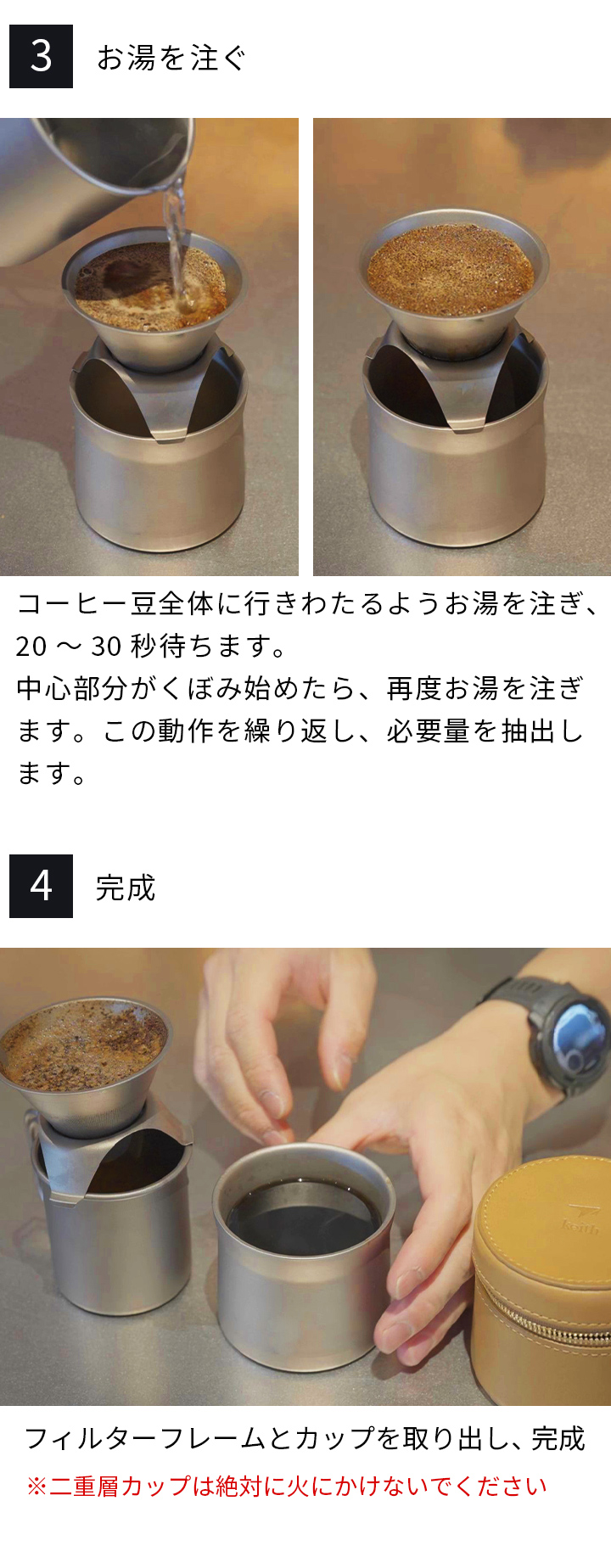 3 お湯を注ぐ

コーヒー豆全体に行きわたるようお湯を注ぎ、20 ～ 30 秒待ちます。
中心部分がくぼみ始めたら、再度お湯を注ぎます。この動作を繰り返し、必要量を抽出します。

4 完成

keith

フィルターフレームとカップを取り出し、完成
※二重層カップは絶対に火にかけないでください