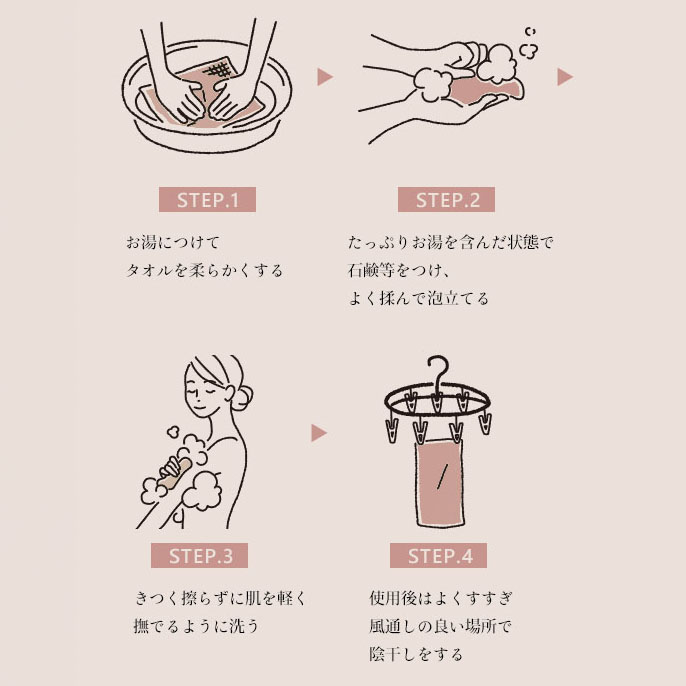 STEP.1

お湯につけて
タオルを柔らかくする

STEP.2

たっぷりお湯を含んだ状態で
石鹸等をつけ、
よく揉んで泡立てる

STEP.3

きつく擦らずに肌を軽く
撫でるように洗う

STEP.4

使用後はよくすすぎ
風通しの良い場所で
陰干しをする