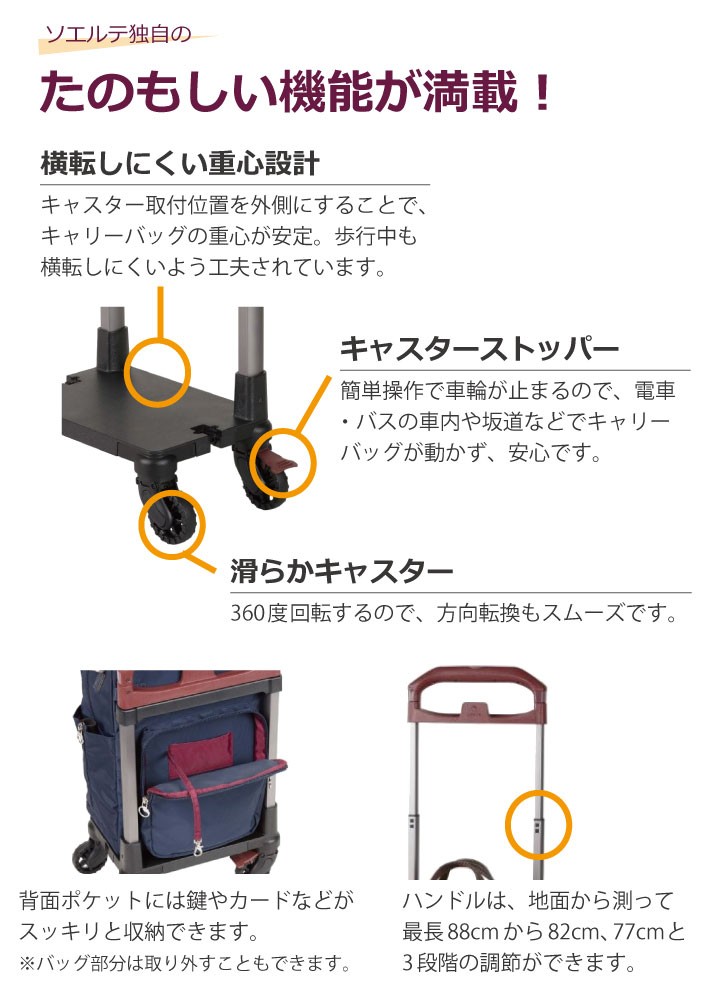 ソエルテ独自の

たのもしい機能が満載！

横転しにくい重心設計

キャスター取付位置を外側にすることで、キャリーバッグの重心が安定。歩行中も横転しにくいよう工夫されています。

キャスターストッパー

簡単操作で車輪が止まるので、電車・バスの車内や坂道などでキャリーバッグが動かず、安心です。

滑らかキャスター

360度回転するので、方向転換もスムーズです。

背面ポケットには鍵やカードなどがスッキリと収納できます。
※バッグ部分は取り外すこともできます。

ハンドルは、地面から測って最長88cmから82cm、77cmと3段階の調節ができます。