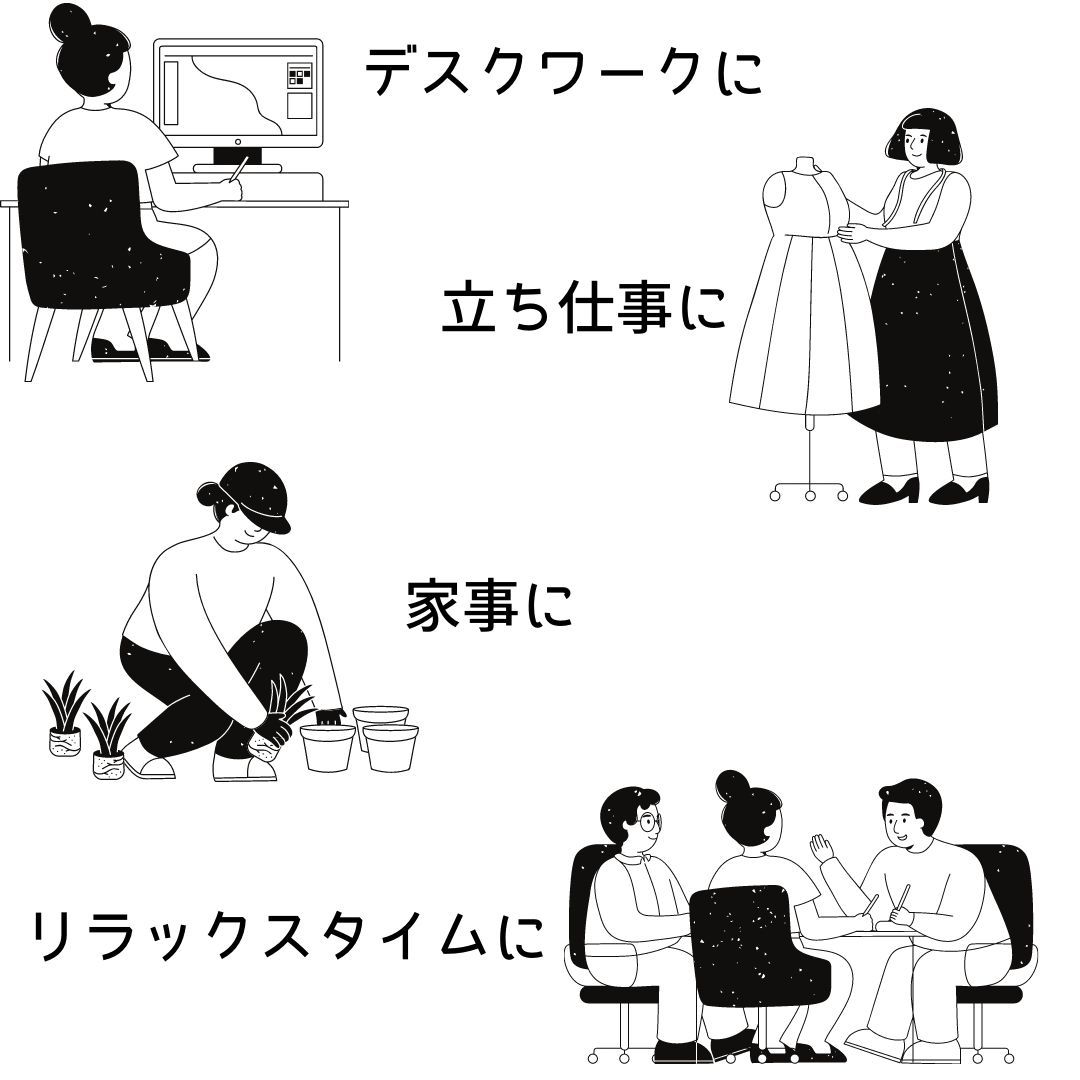 デスクワークに

立ち仕事に

家事に

リラックスタイムに