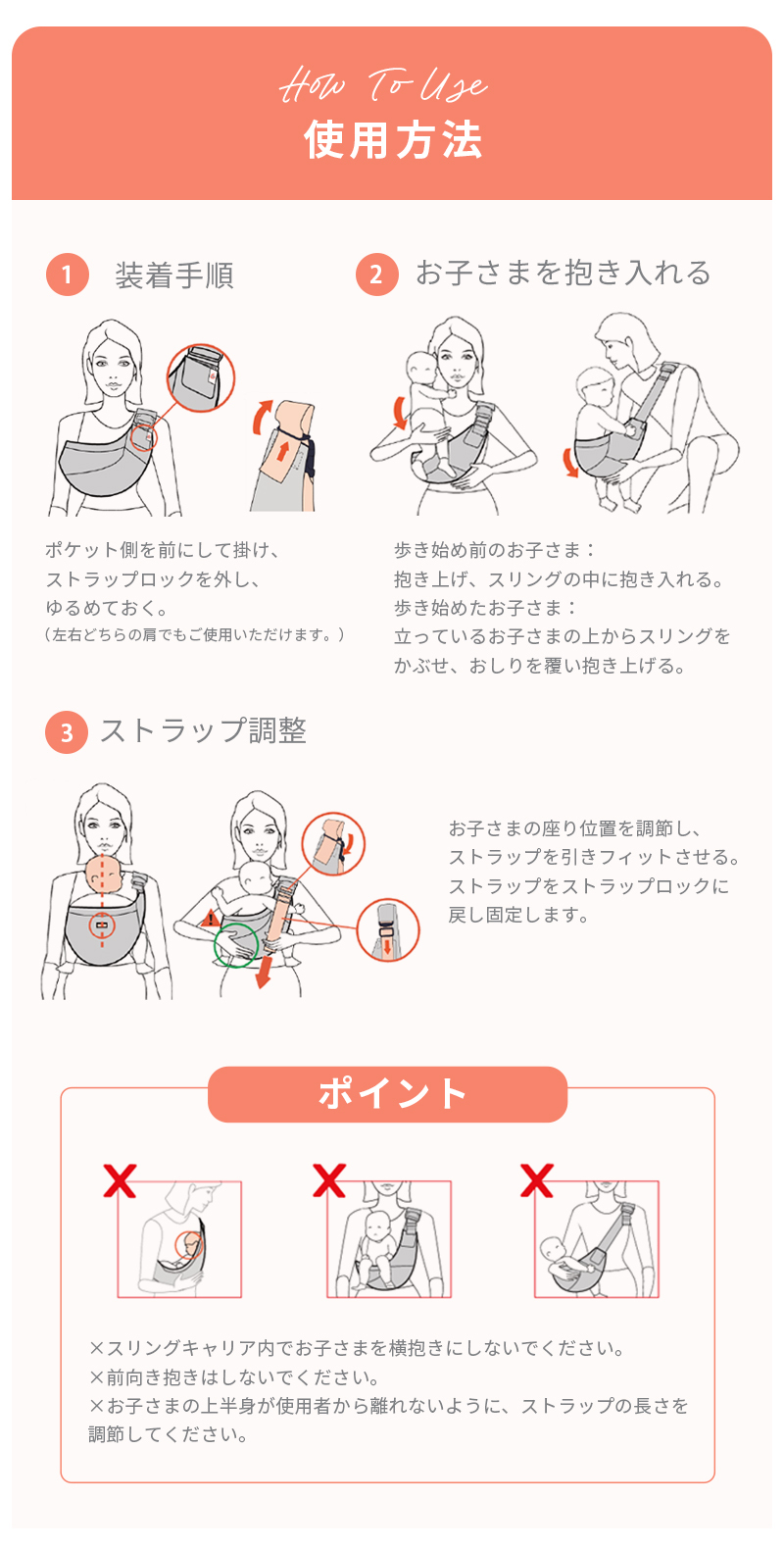 How To Use
使用方法

1 装着手順

ポケット側を前にして掛け、ストラップロックを外し、ゆるめておく。
（左右どちらの肩でもご使用いただけます。）

2 お子さまを抱き入れる

歩き始め前のお子さま：
抱き上げ、スリングの中に抱き入れる。
歩き始めたお子さま：
立っているお子さまの上からスリングをかぶせ、おしりを覆い抱き上げる。

3 ストラップ調整

お子さまの座り位置を調節し、ストラップを引きフィットさせる。ストラップをストラップロックに戻し固定します。

ポイント

×スリングキャリア内でお子さまを横抱きにしないでください。
×前向き抱きはしないでください。
×お子さまの上半身が使用者から離れないように、ストラップの長さを調節してください。