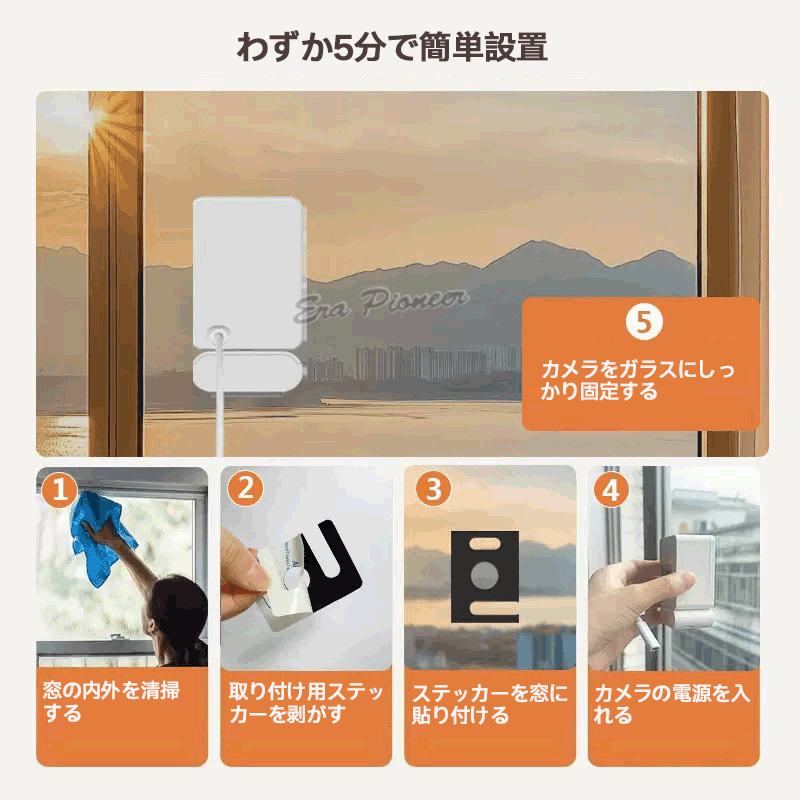 わずか5分で簡単設置

Era Pioneer

5

カメラをガラスにしっかり固定する

1

窓の内外を清掃する

2

取り付け用ステッカーを剥がす

3

ステッカーを窓に貼り付ける

4

カメラの電源を入れる