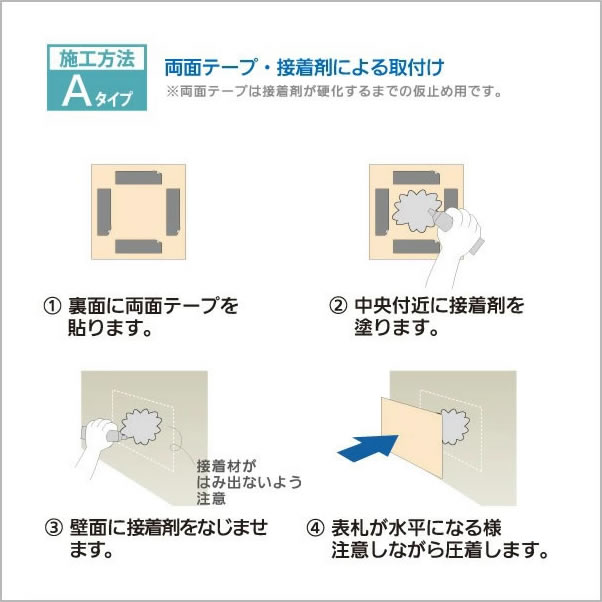 施工方法
Aタイプ

両面テープ・接着剤による取付け
※両面テープは接着剤が硬化するまでの仮止め用です。

① 裏面に両面テープを貼ります。

② 中央付近に接着剤を塗ります。

接着材がはみ出ないよう注意

③ 壁面に接着剤をなじませます。

④ 表札が水平になる様注意しながら圧着します。