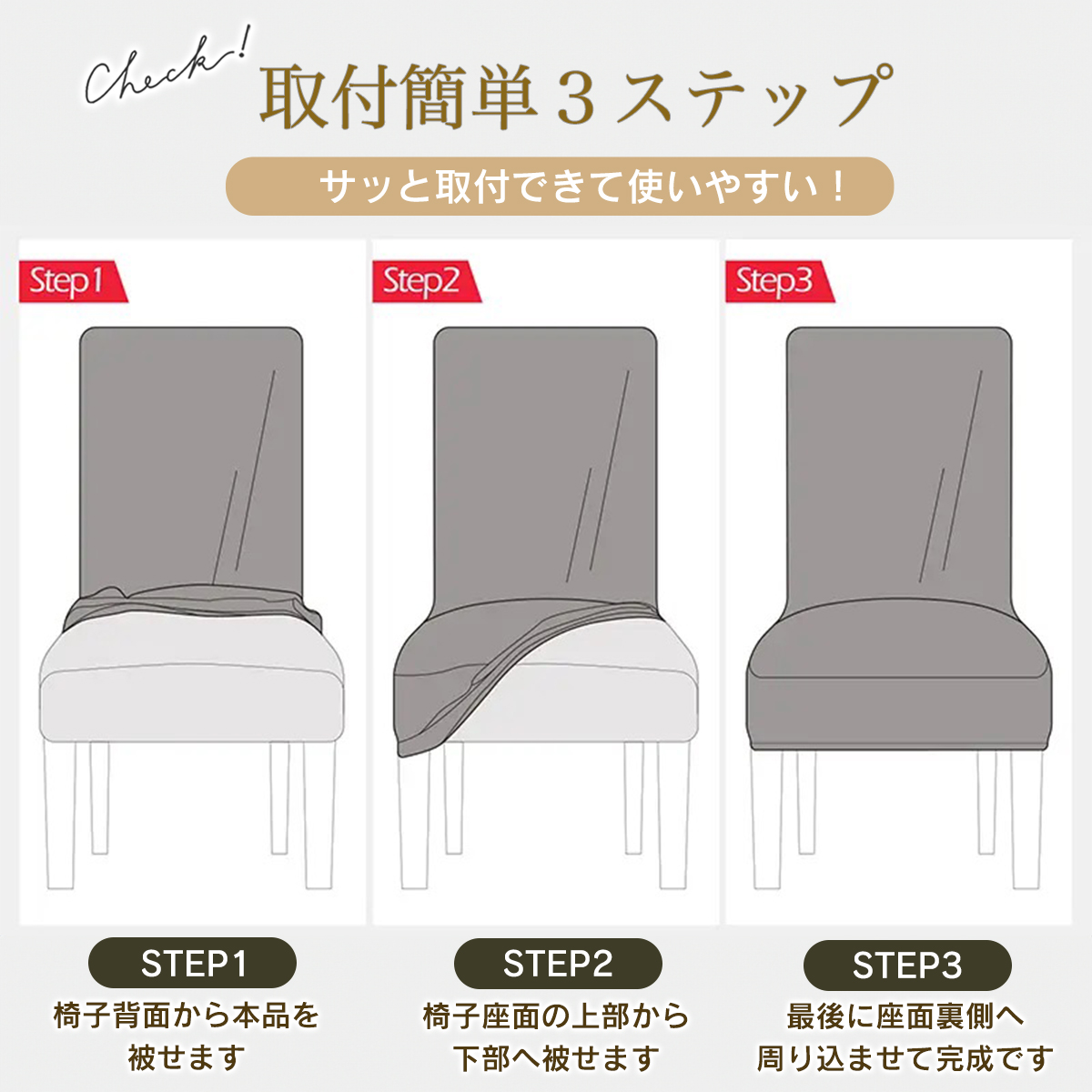 Check!
取付簡単３ステップ

サッと取付できて使いやすい！

Step1

Step2

Step3

STEP1
椅子背面から本品を被せます

STEP2
椅子座面の上部から下部へ被せます

STEP3
最後に座面裏側へ周り込ませて完成です