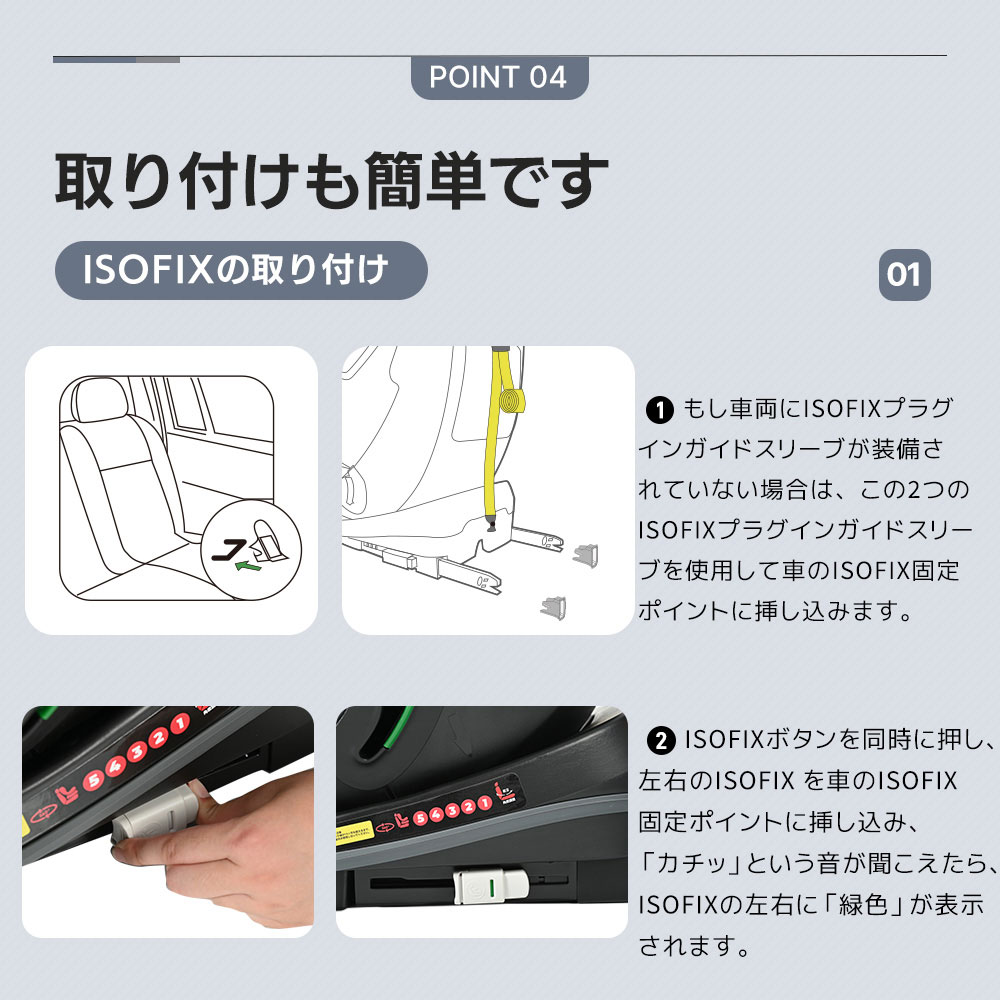 POINT 04

取り付けも簡単です

ISOFIXの取り付け

01

❶ もし車両にISOFIXプラグインガイドスリーブが装備されていない場合は、この2つのISOFIXプラグインガイドスリーブを使用して車のISOFIX固定ポイントに挿し込みます。

5 4 3 2 1

5 4 3 2 1

❷ ISOFIXボタンを同時に押し、左右のISOFIX を車のISOFIX固定ポイントに挿し込み、「カチッ」という音が聞こえたら、ISOFIXの左右に「緑色」が表示されます。