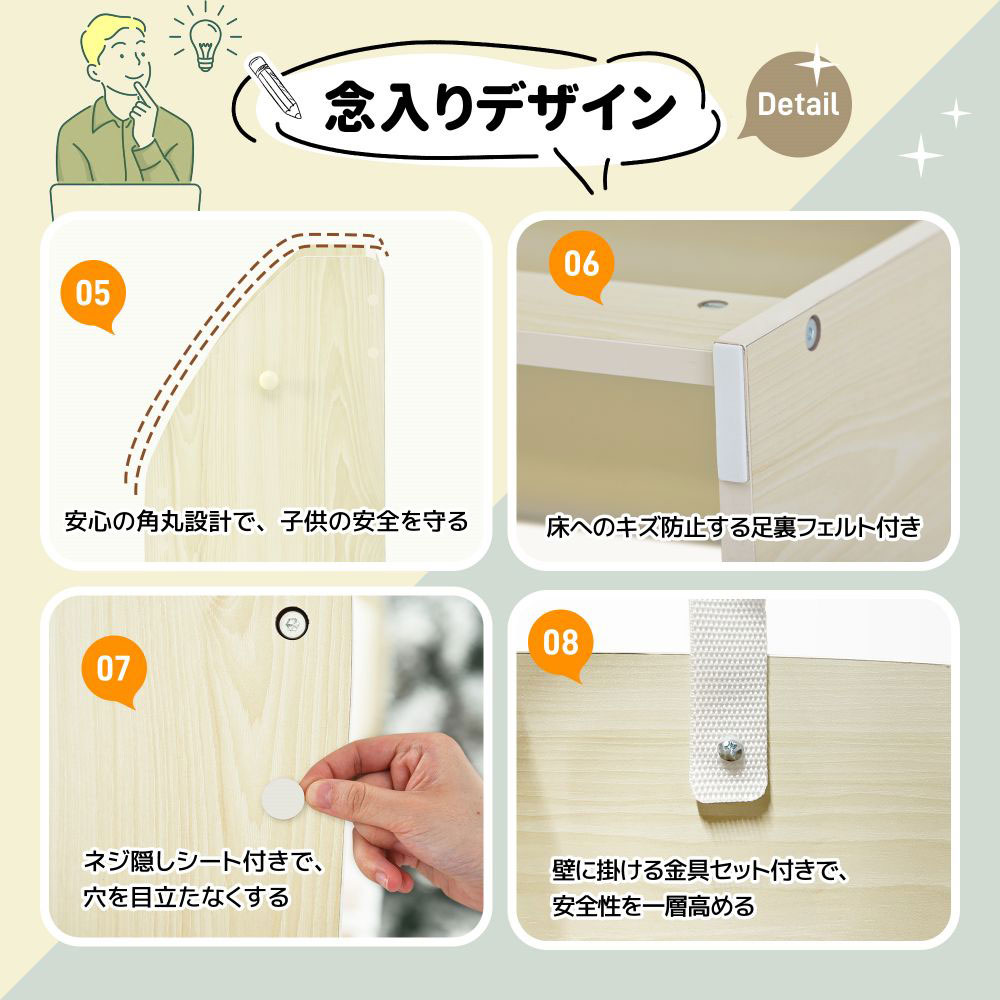 念入りデザイン

Detail

05

安心の角丸設計で、子供の安全を守る

06

床へのキズ防止する足裏フェルト付き

07

ネジ隠しシート付きで、穴を目立たなくする

08

壁に掛ける金具セット付きで、安全性を一層高める