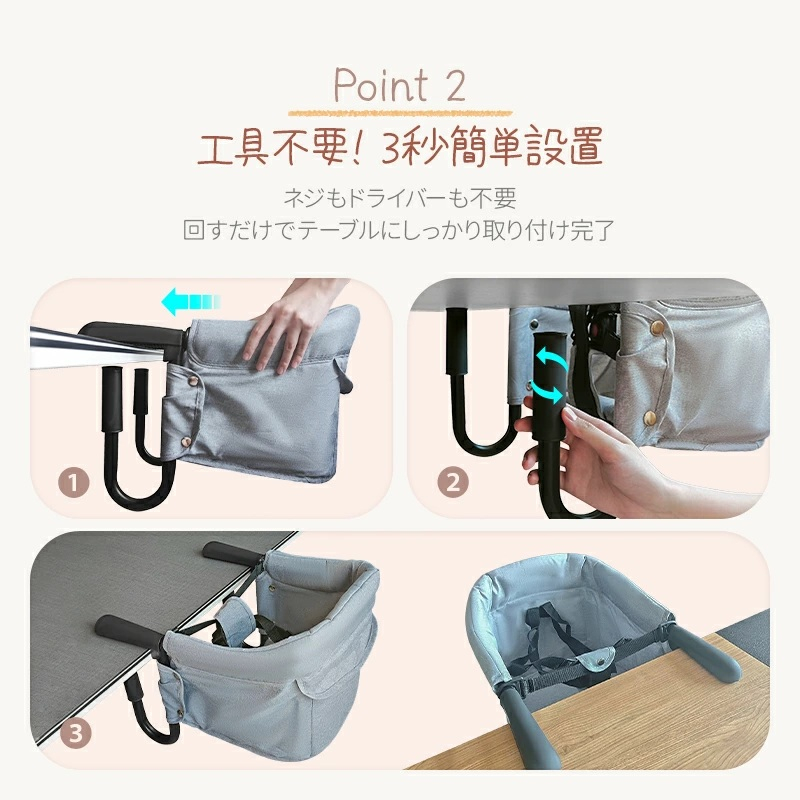 Point 2
工具不要！3秒簡単設置

ネジもドライバーも不要
回すだけでテーブルにしっかり取り付け完了

1

2

3