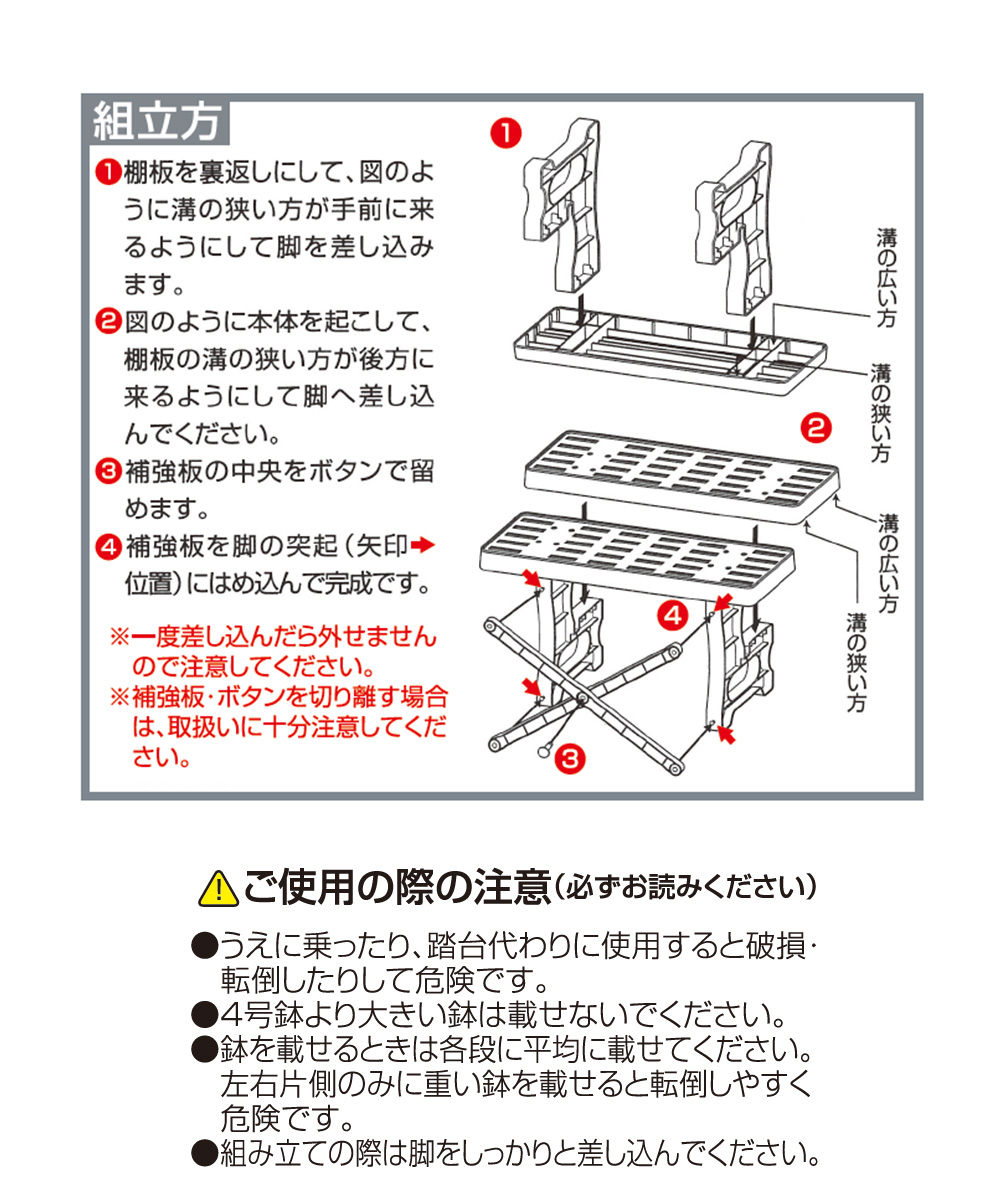 組立方

❶棚板を裏返しにして、図のように溝の狭い方が手前に来るようにして脚を差し込みます。

❷図のように本体を起こして、棚板の溝の狭い方が後方に来るようにして脚へ差し込んでください。

❸補強板の中央をボタンで留めます。

❹補強板を脚の突起（矢印➡位置）にはめ込んで完成です。

※一度差し込んだら外せませんので注意してください。
※補強板・ボタンを切り離す場合は、取扱いに十分注意してください。

❶
溝の広い方
溝の狭い方
❷
溝の広い方
溝の狭い方
❹
❸

ご使用の際の注意（必ずお読みください）

●うえに乗ったり、踏台代わりに使用すると破損・転倒したりして危険です。
●4号鉢より大きい鉢は載せないでください。
●鉢を載せるときは各段に平均に載せてください。左右片側のみに重い鉢を載せると転倒しやすく危険です。
●組み立ての際は脚をしっかりと差し込んでください。