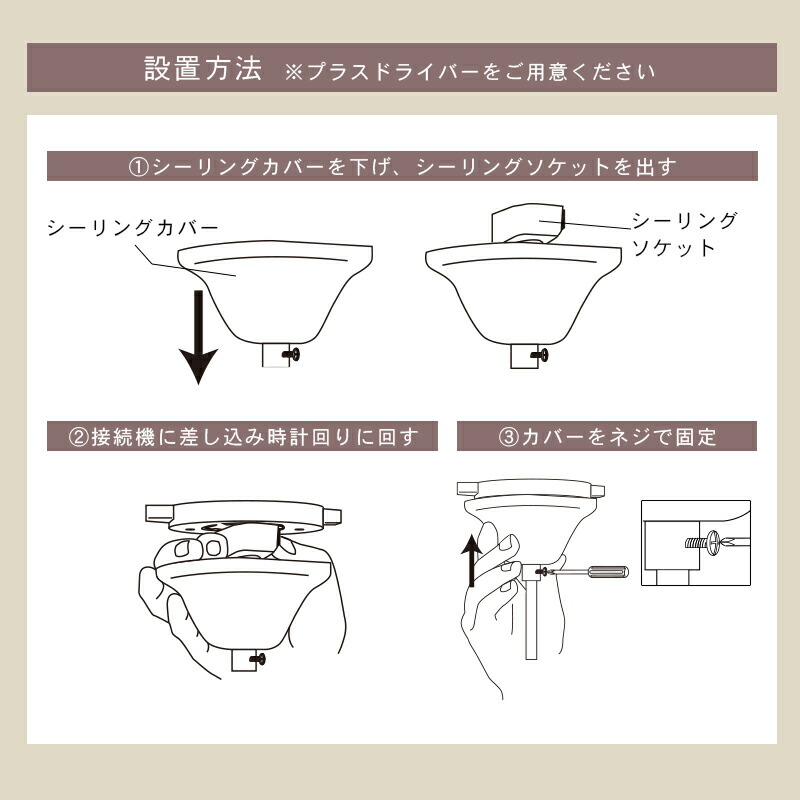 設置方法 ※プラスドライバーをご用意ください

①シーリングカバーを下げ、シーリングソケットを出す

シーリングカバー

シーリングソケット

②接続機に差し込み時計回りに回す

③カバーをネジで固定